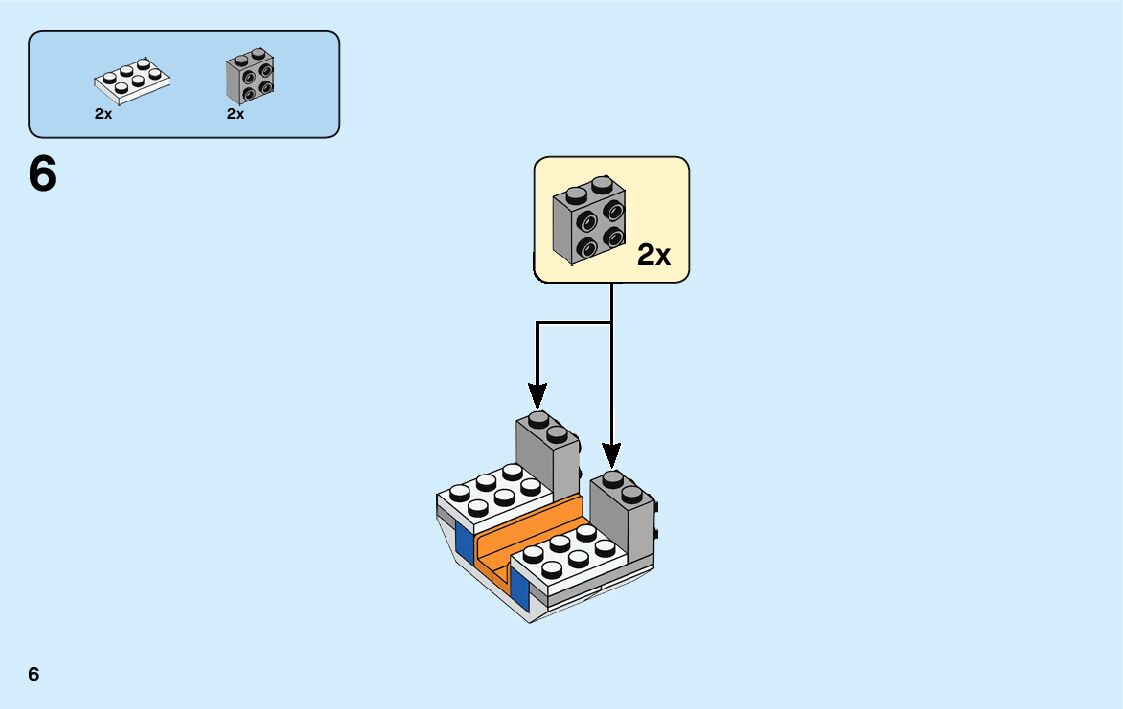 2x
2x

6

2x

6