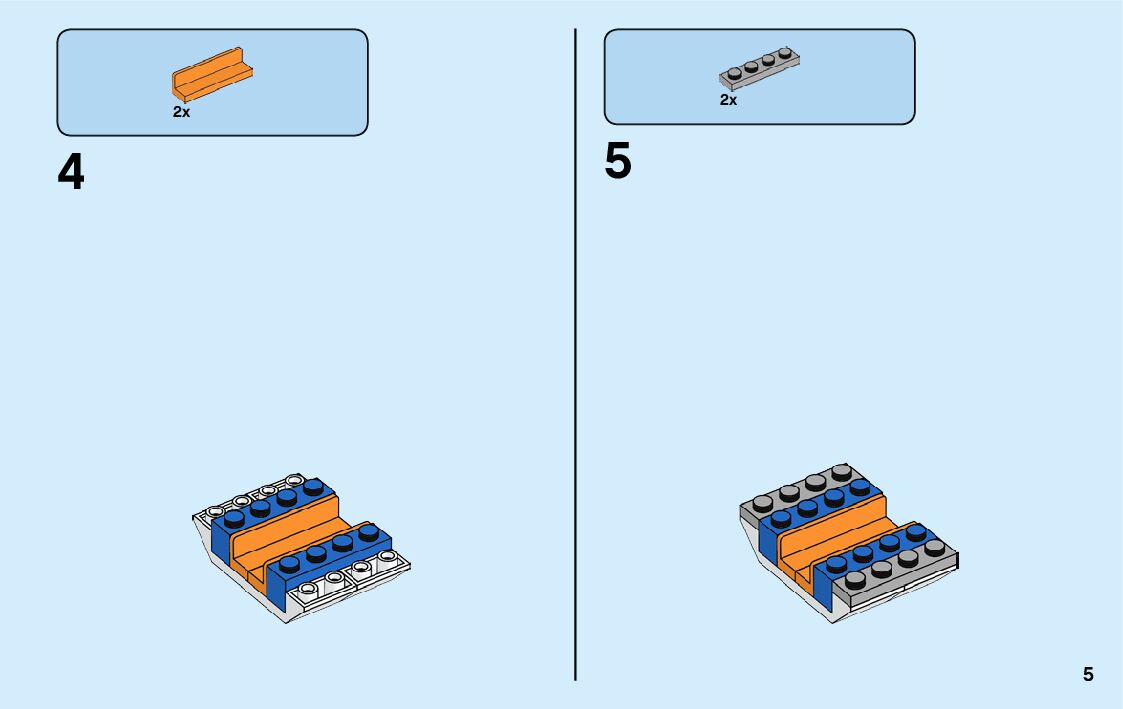 2x

4

2x

5

5