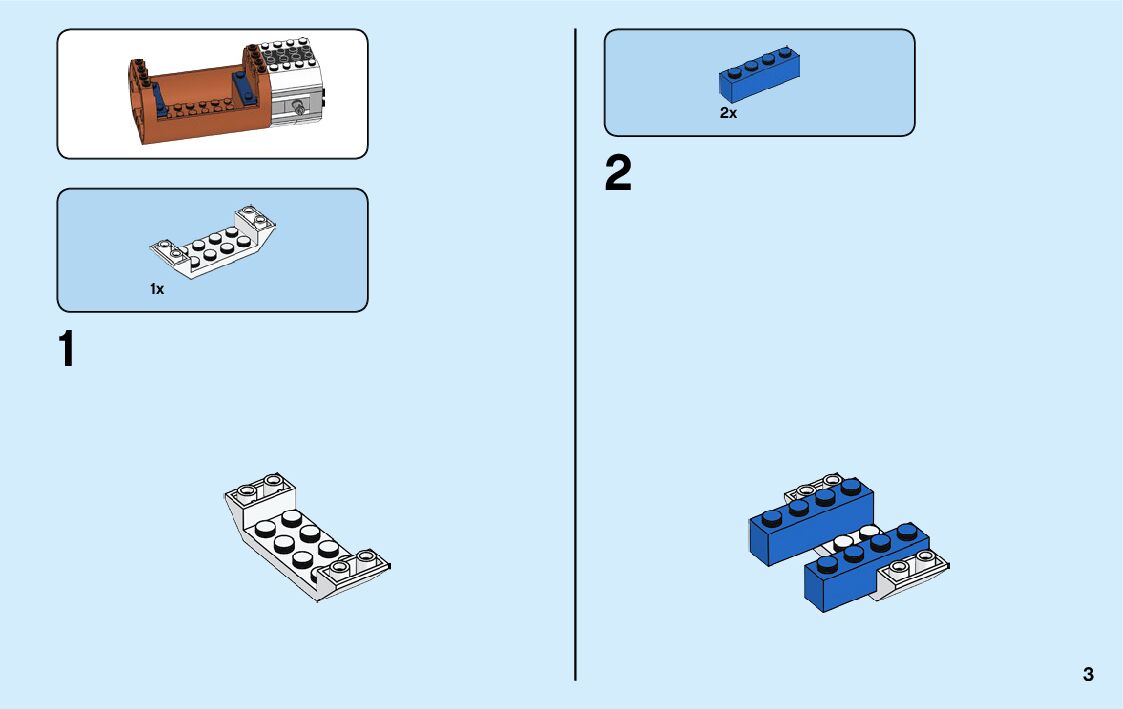 1x

1

2x

2

3