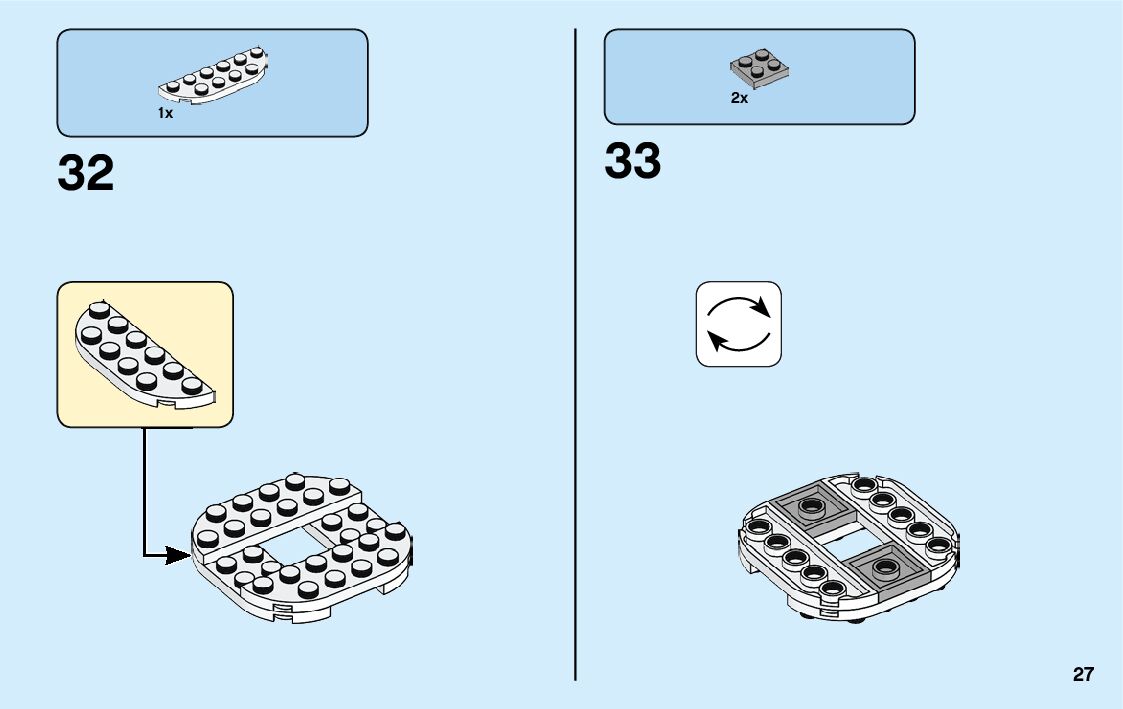 1x

32

2x

33

27