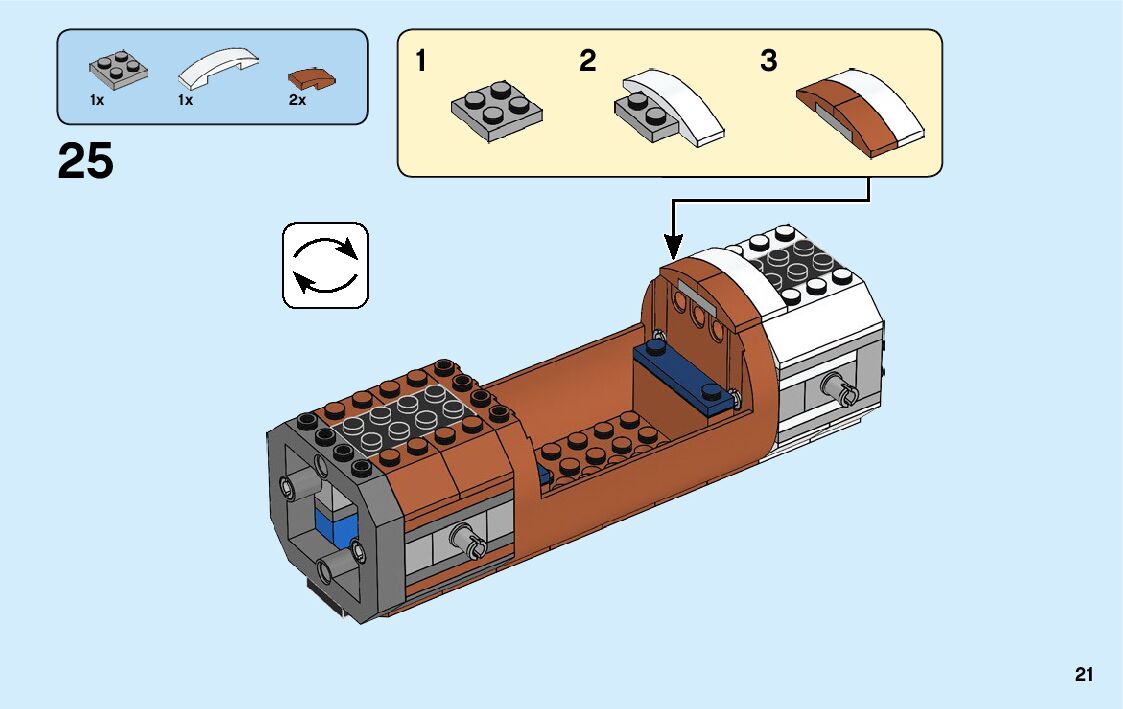 1x 1x 2x

25

1 2 3

21