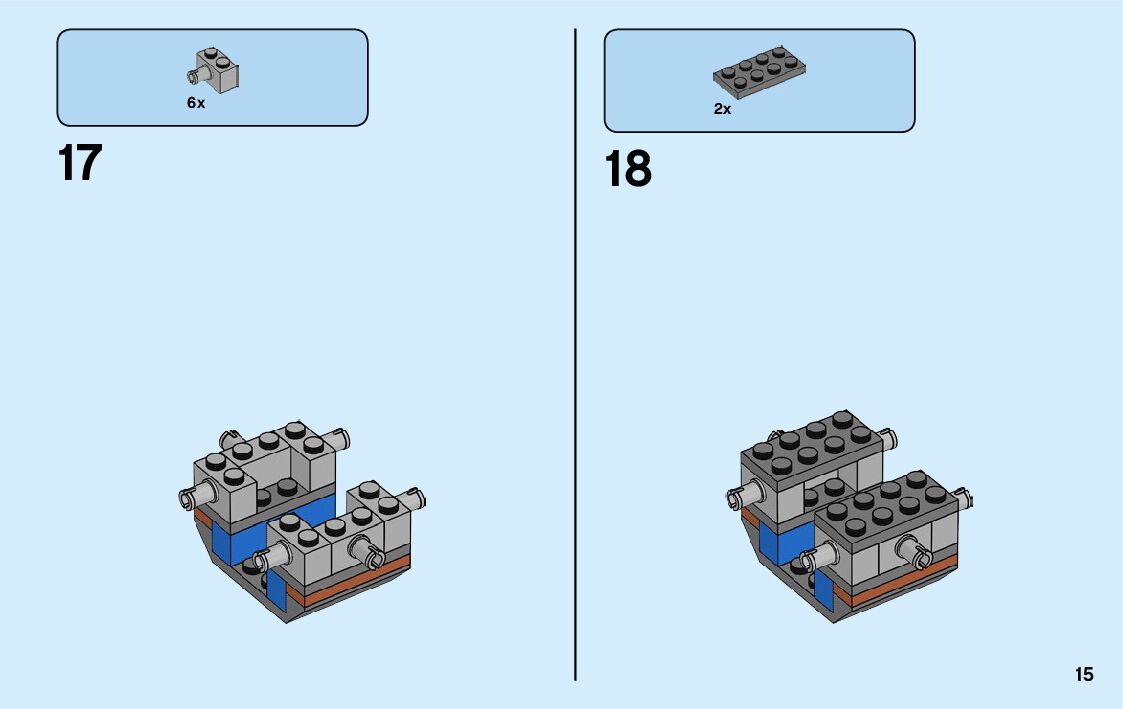 6x

17

2x

18

15