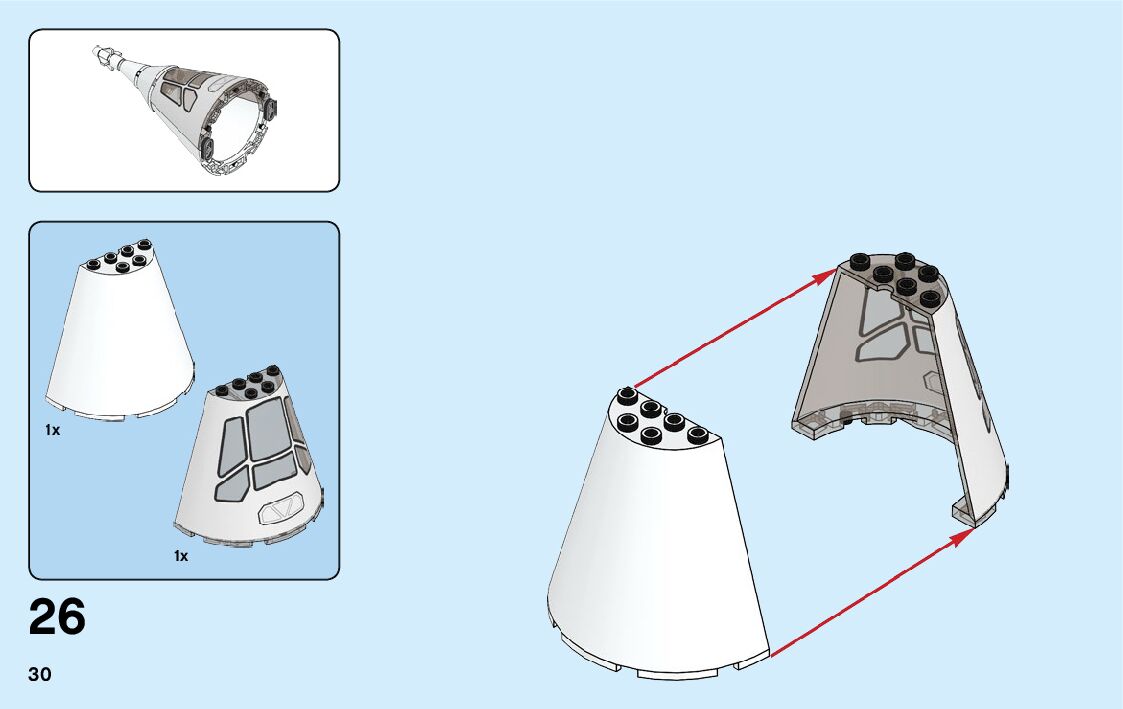 1x

1x

26

30