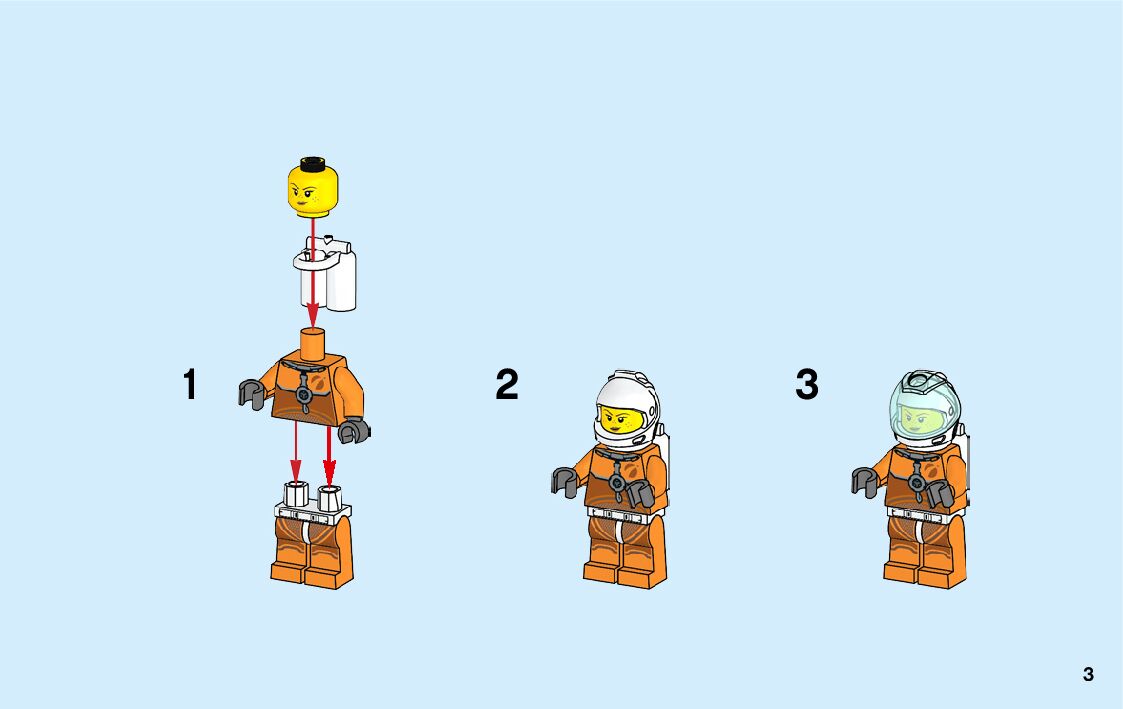 1

2

3

3