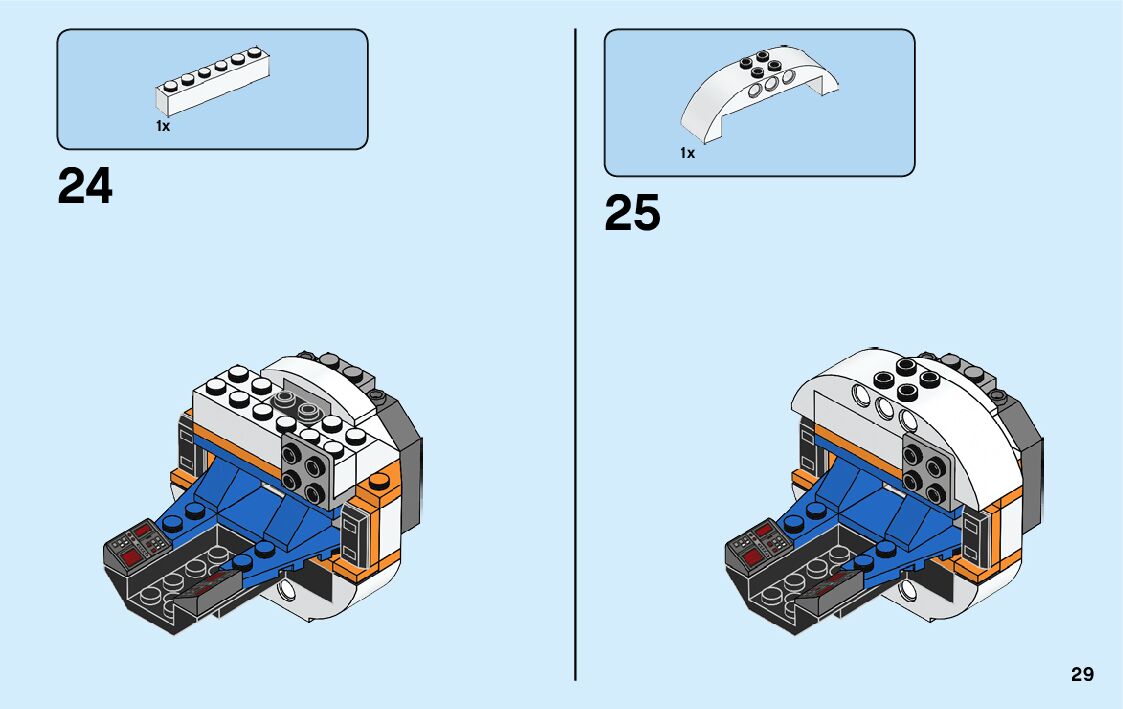 1x

24

1x

25

29