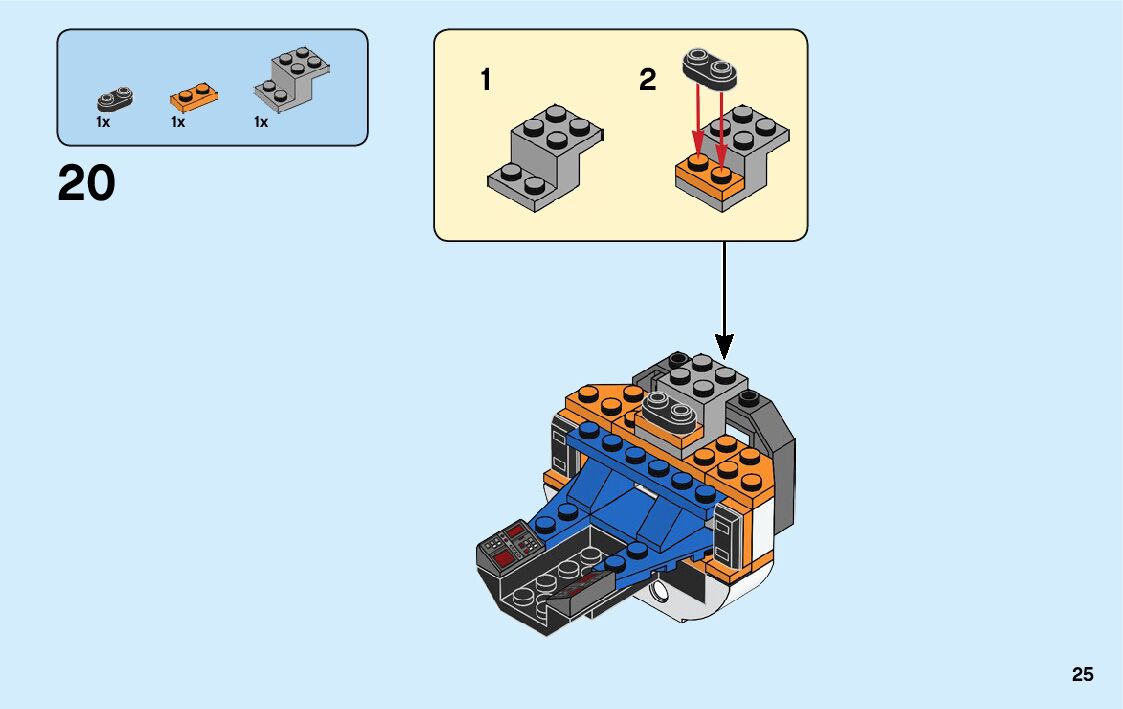 1x 1x 1x

20

1

2

25