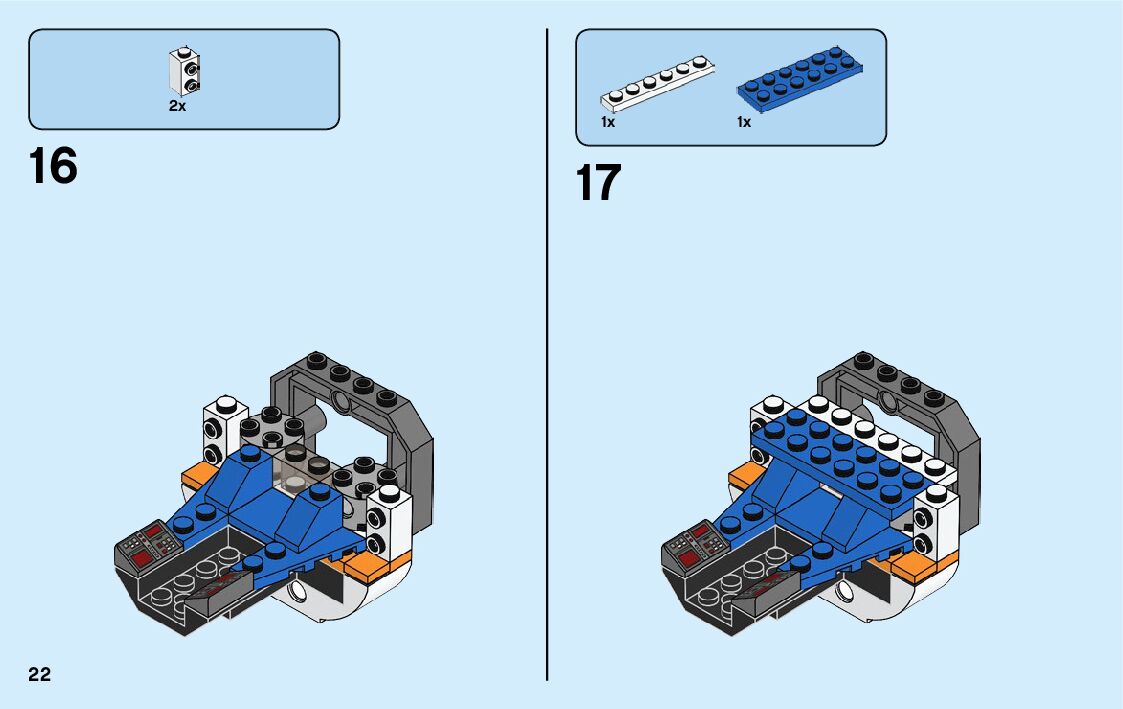 2x

16

1x 1x

17

22