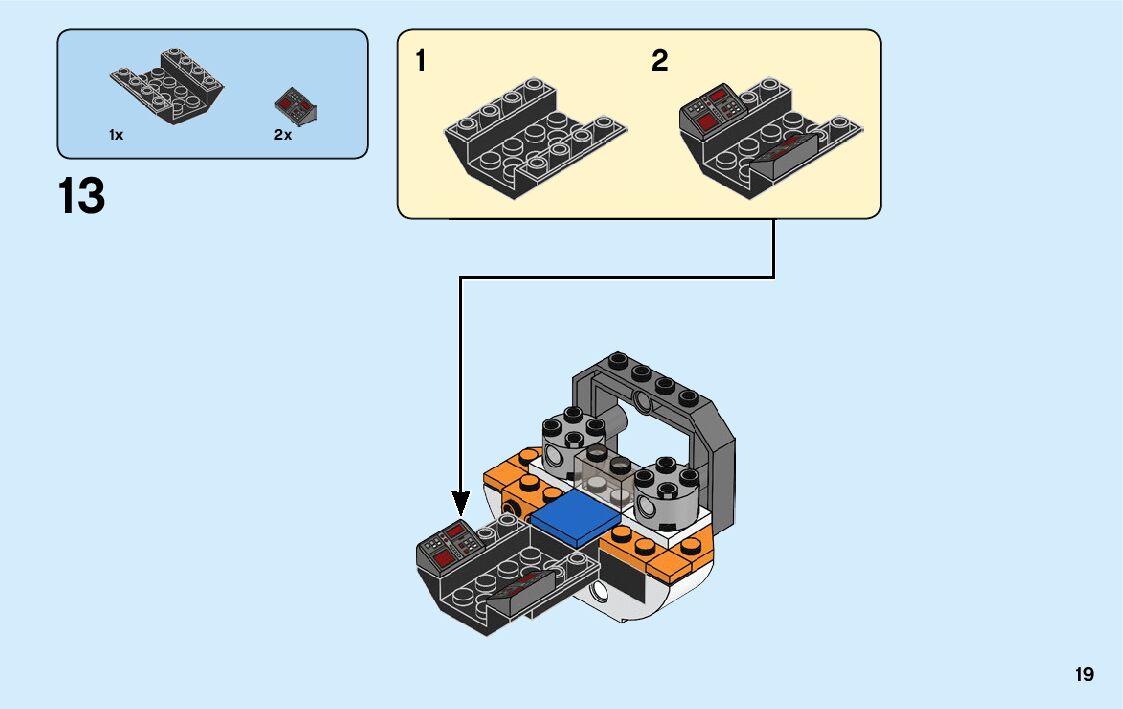 1x

2x

13

1

2

19