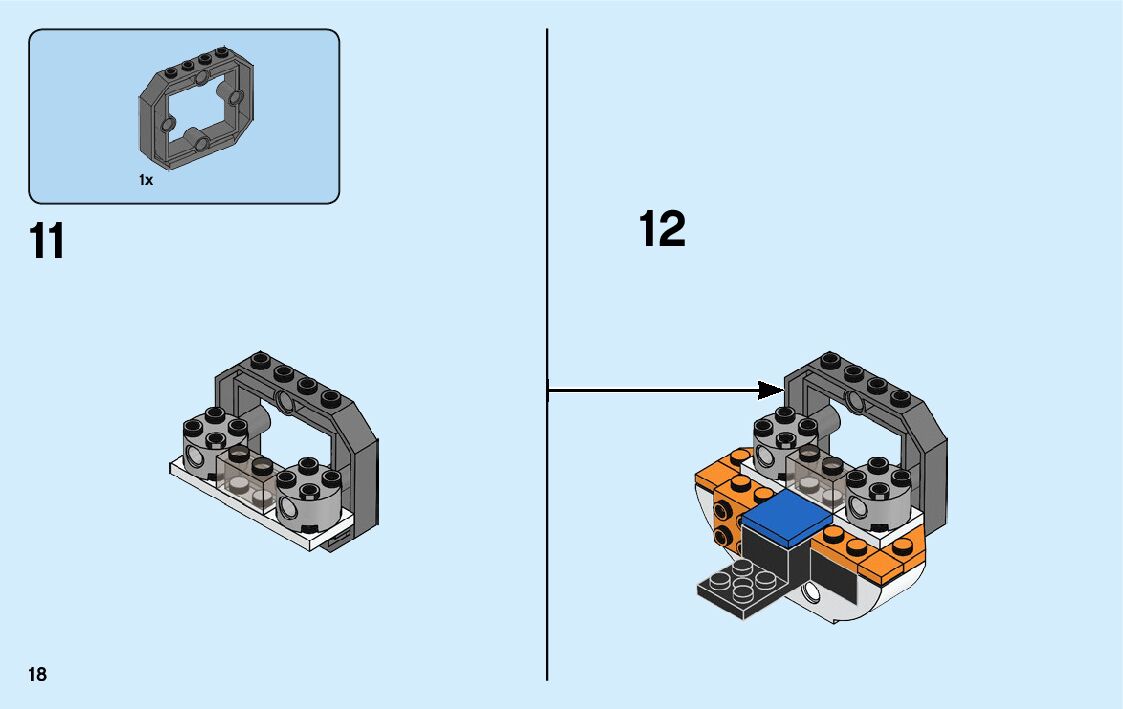 1x

11

12

18