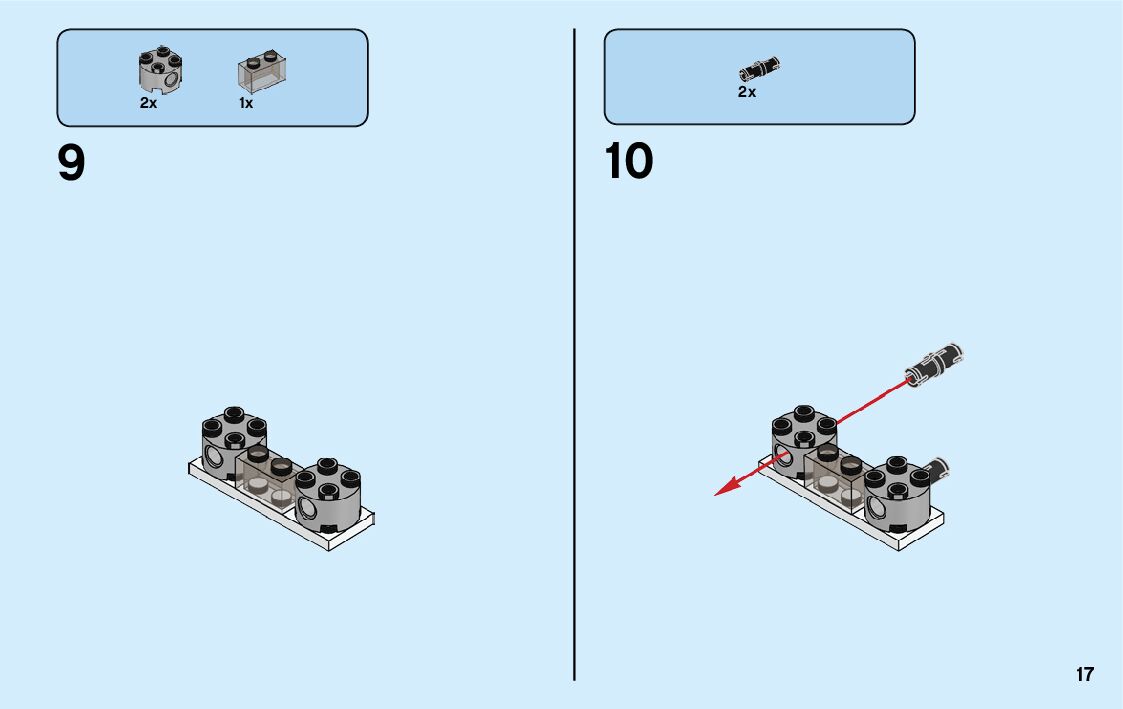 2x
1x

9

2x

10

17