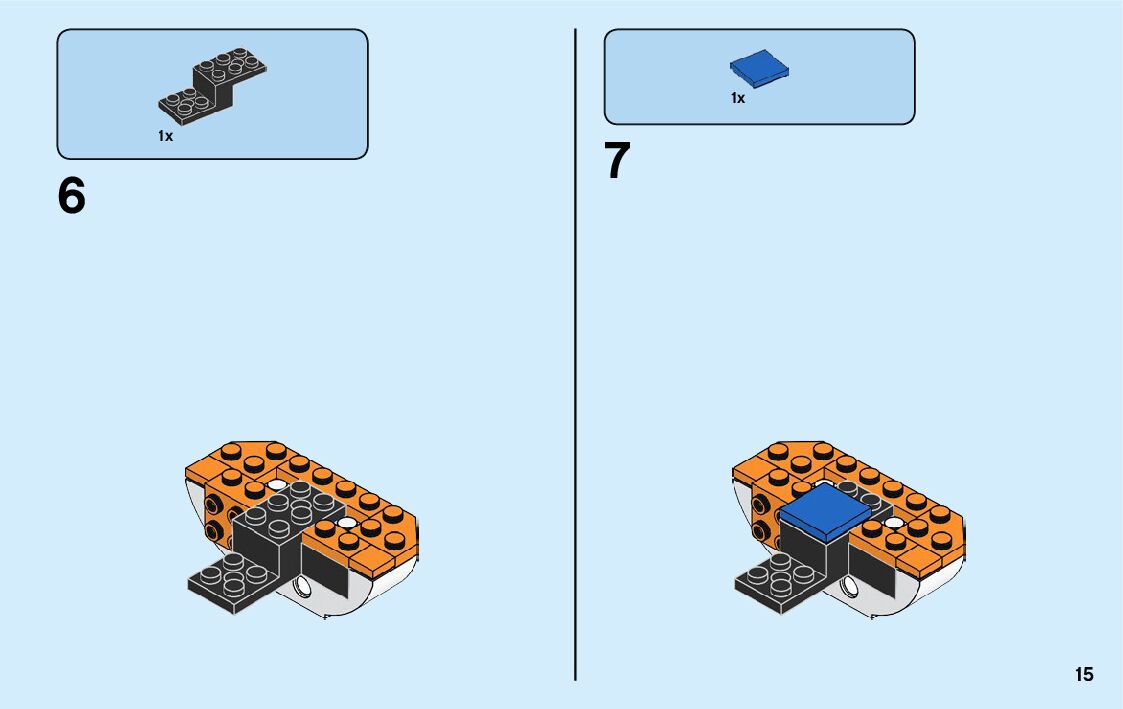 1x

6

1x

7

15