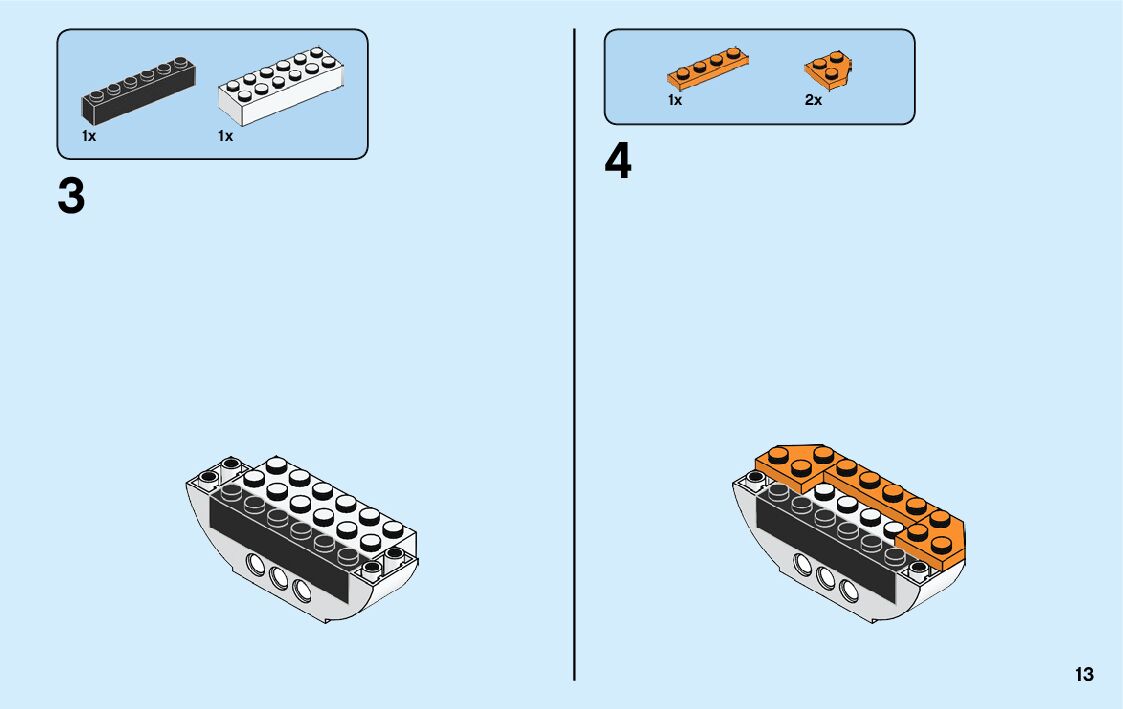 1x 1x

3

1x 2x

4

13