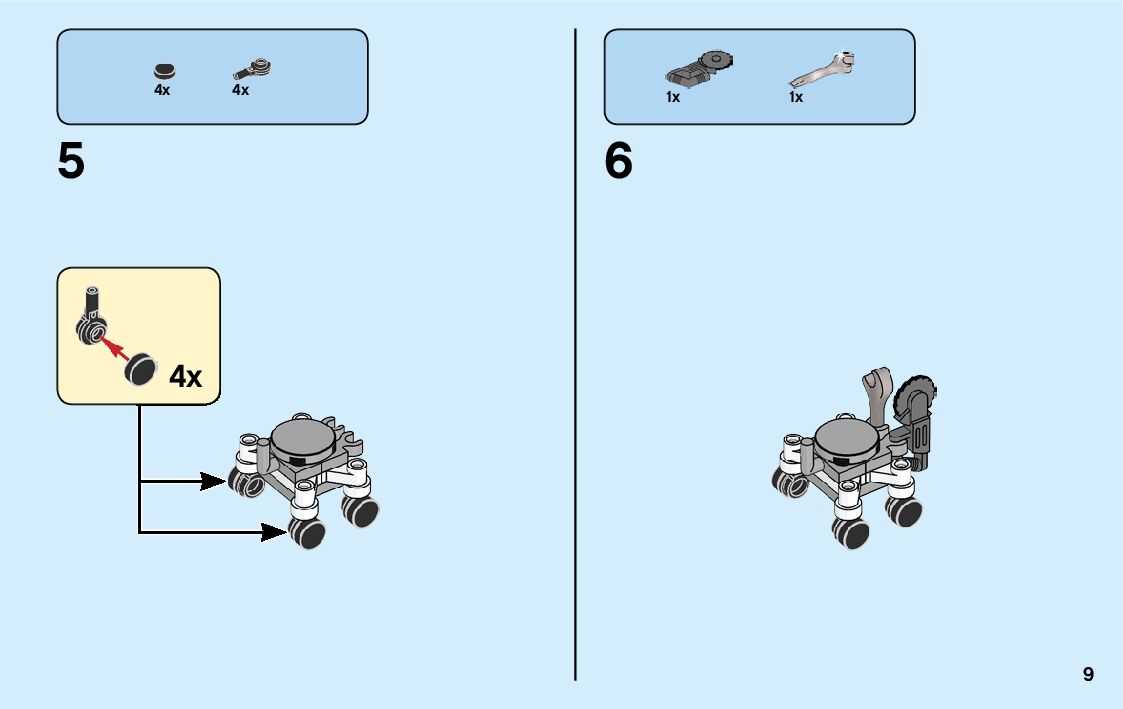 4x 4x

5

4x

1x 1x

6

9