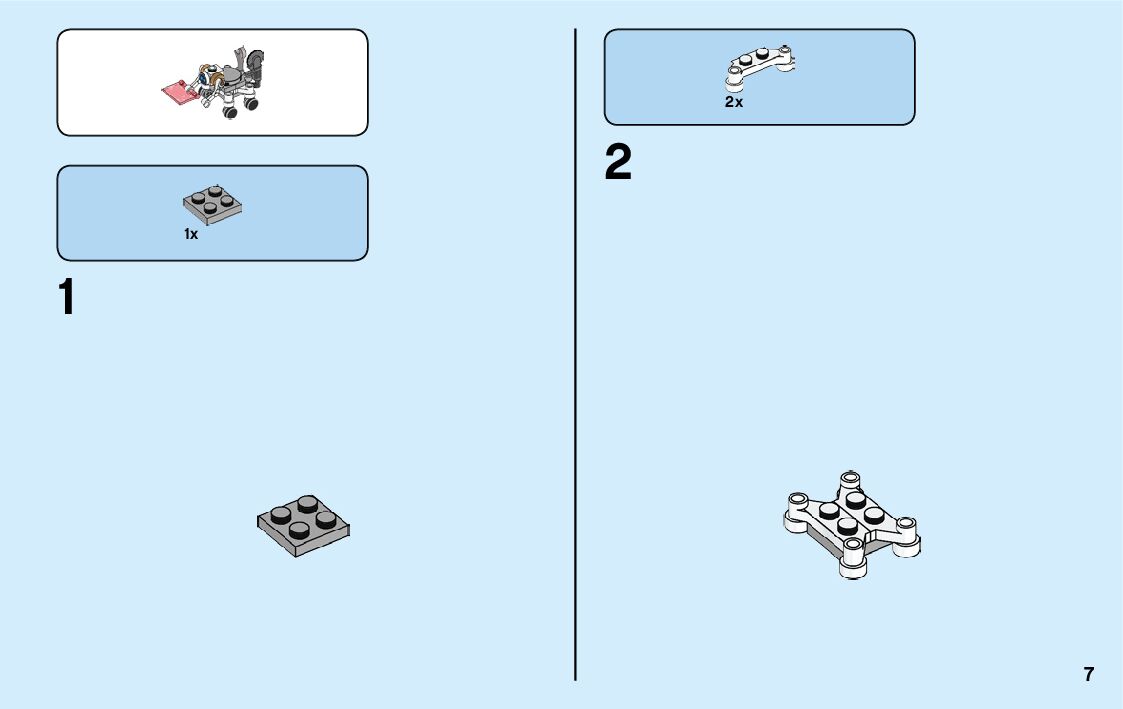 1x

1

2x

2

7