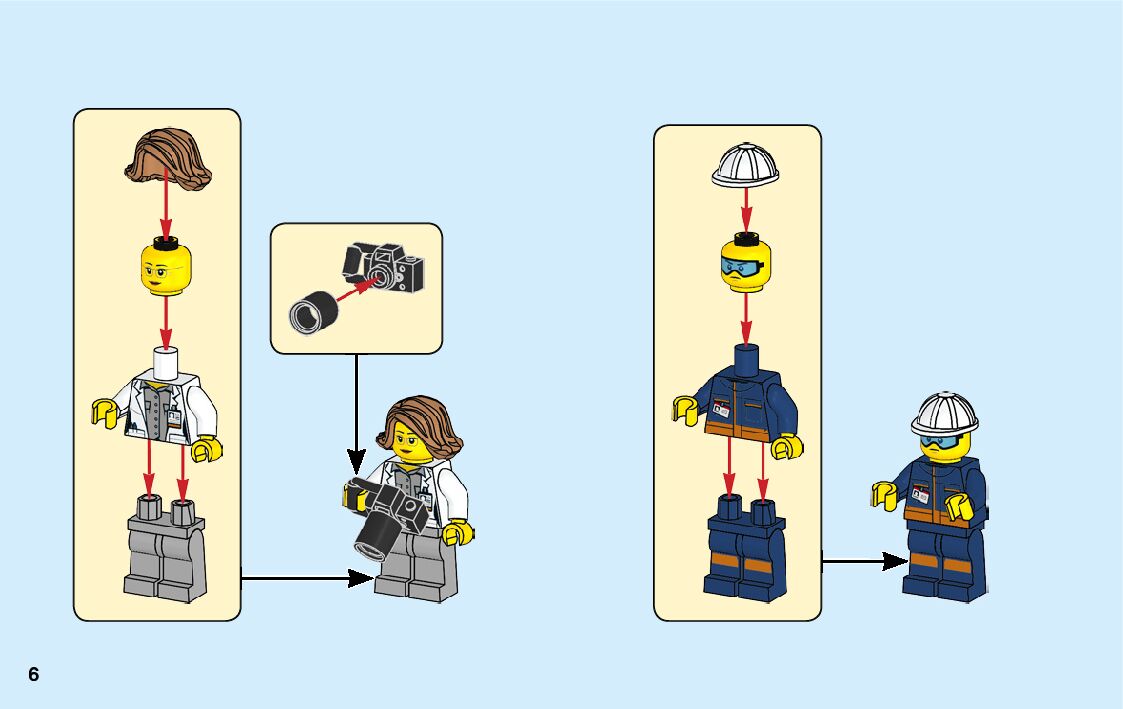 6