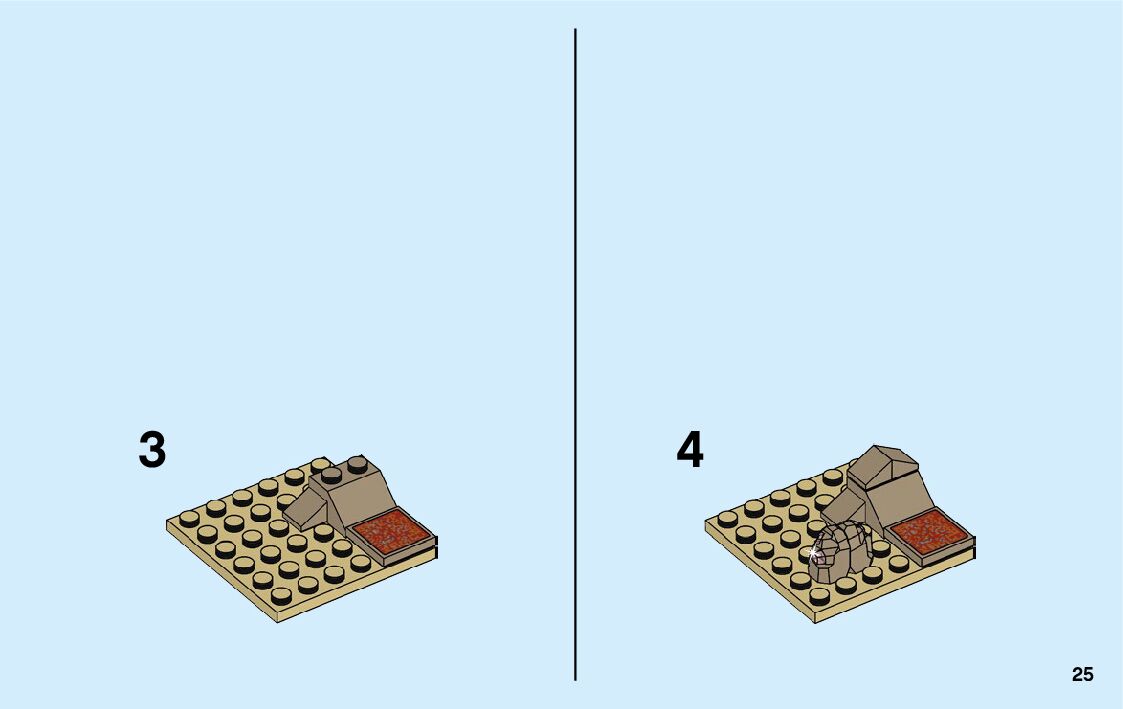 3

4

25