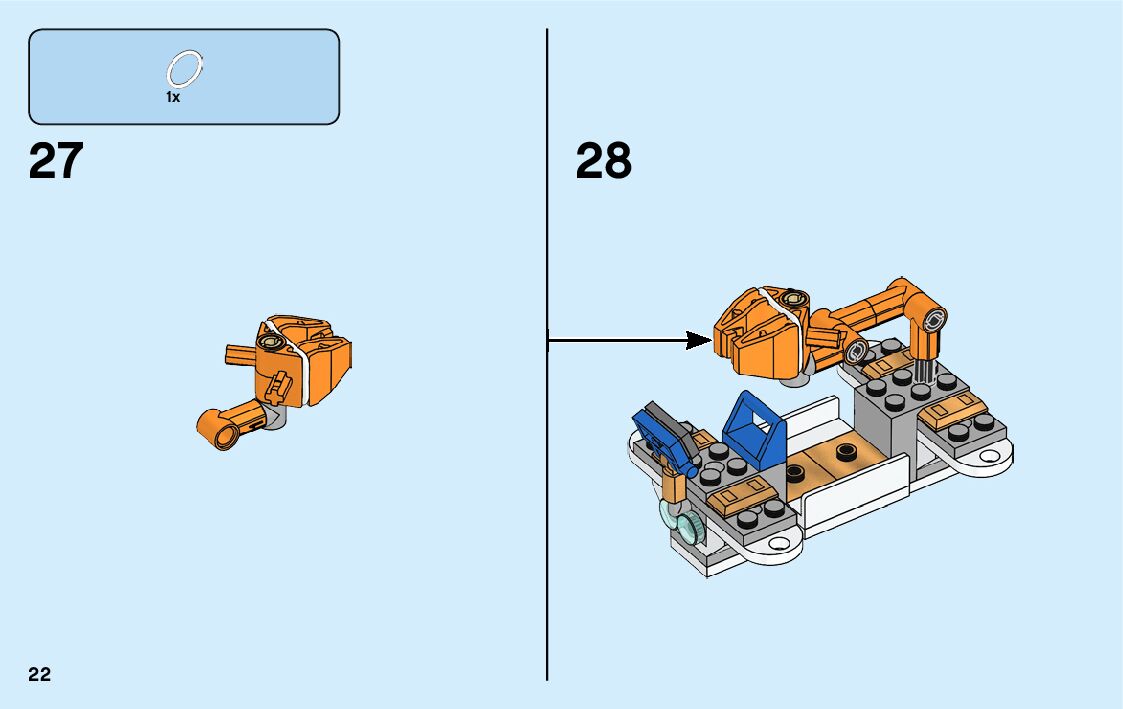 1x

27

28

22