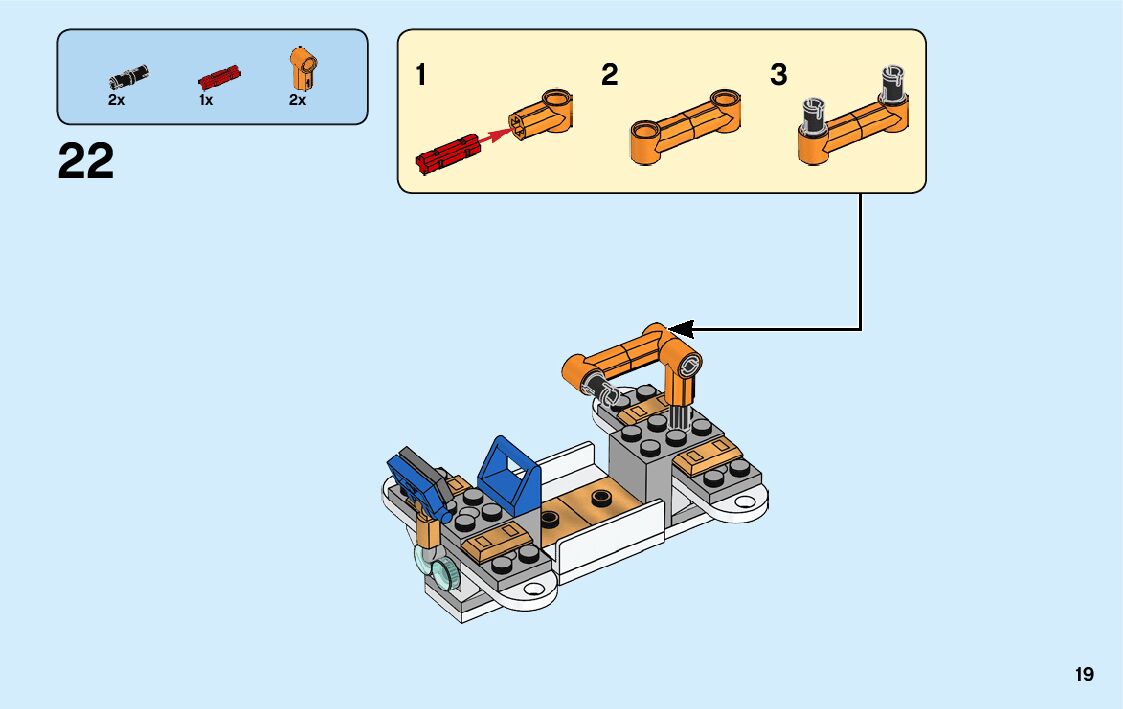 2x 1x 2x

22

1 2 3

19