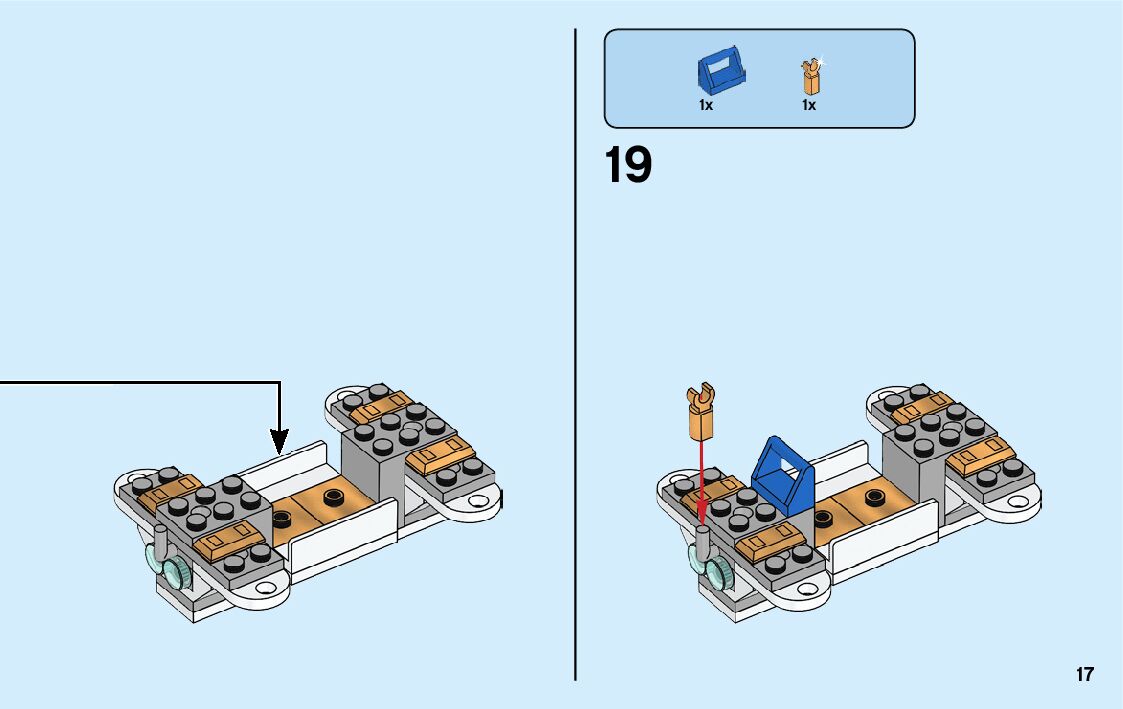 1x
1x

19

17