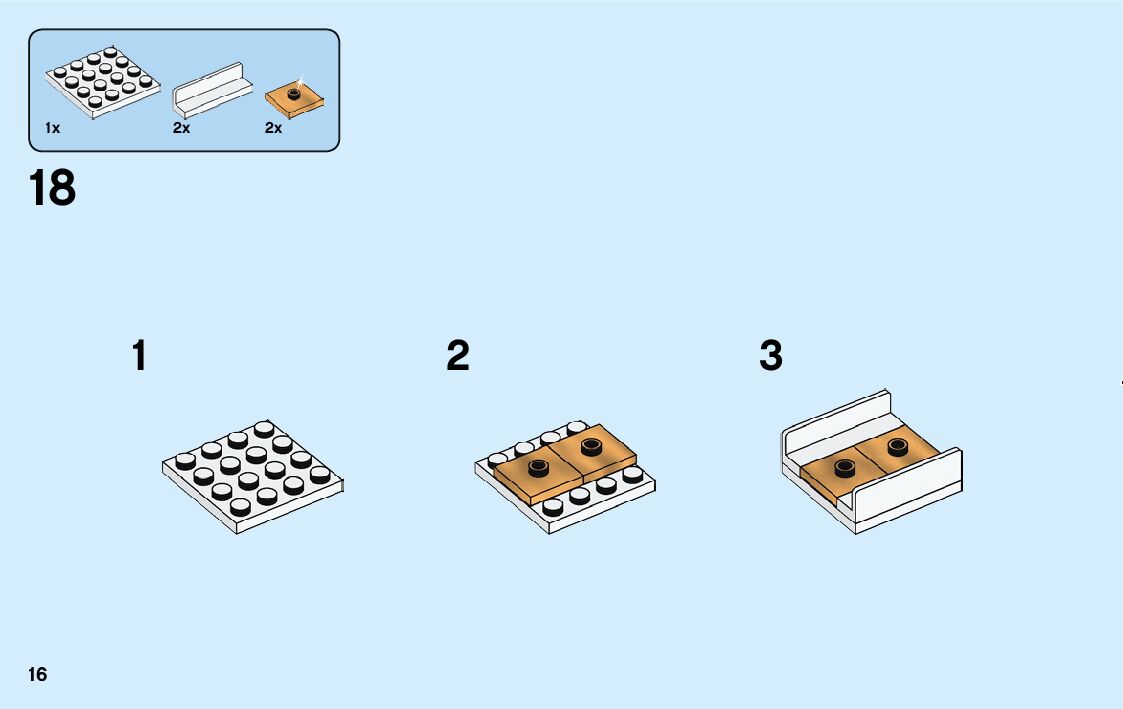 1x 2x 2x

18

1

2

3

16