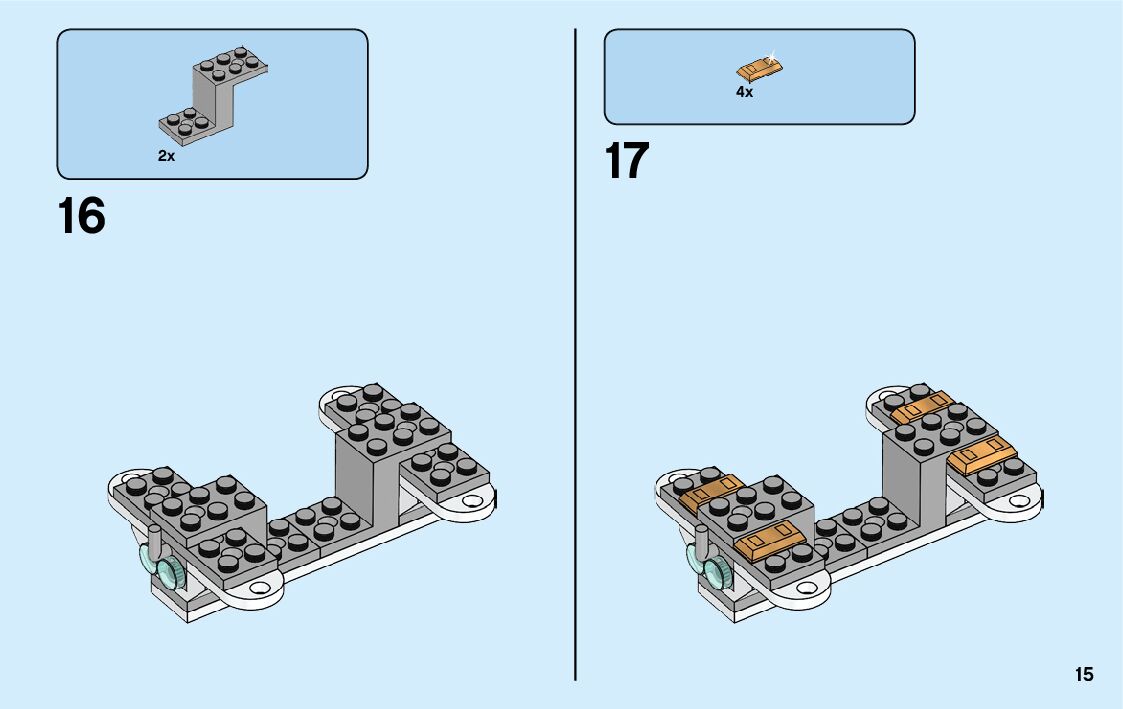 2x

16

4x

17

15