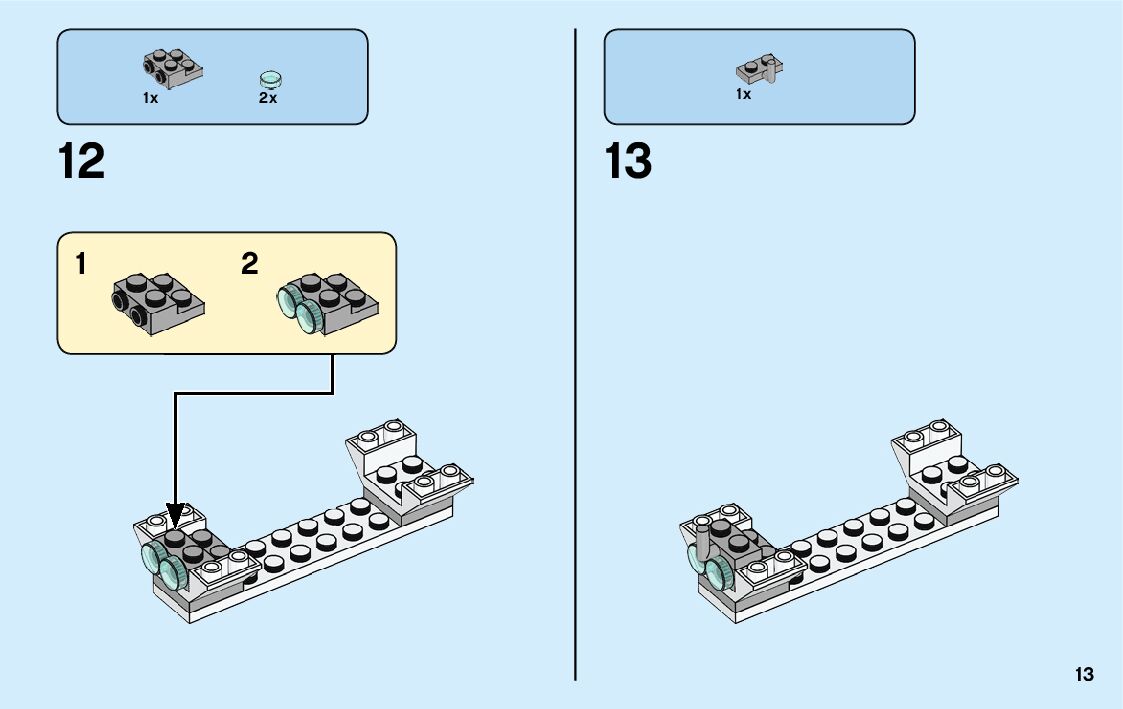 1x

2x

12

1

2

1x

13

13