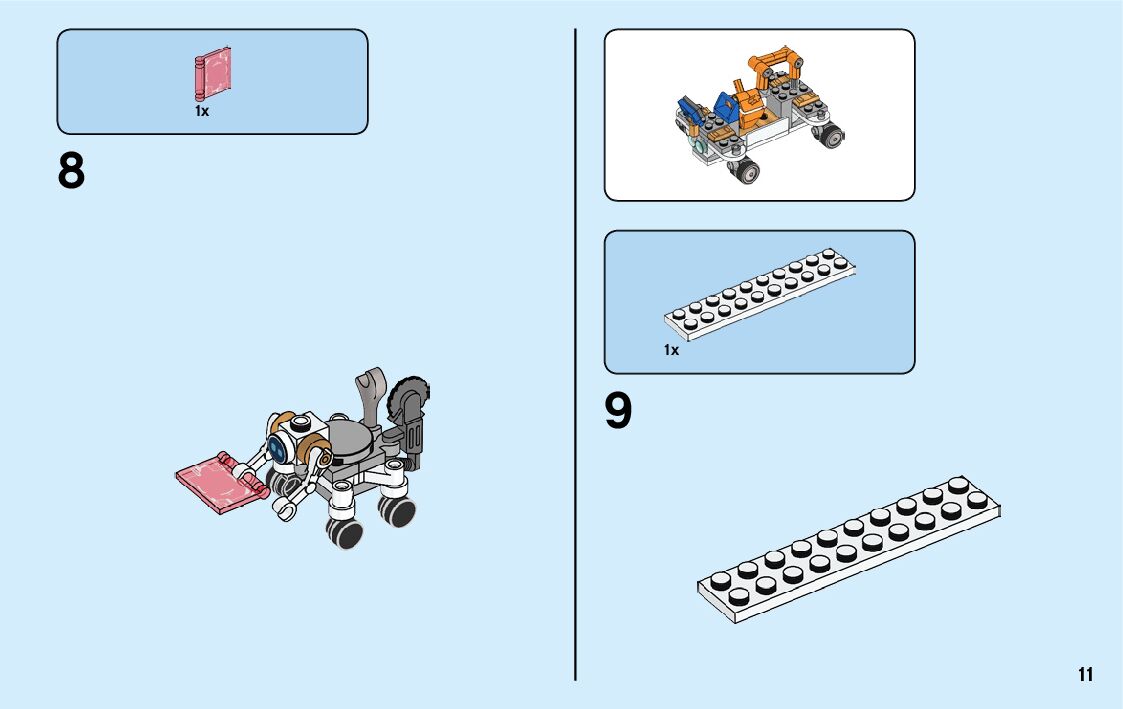 1x

8

1x

9

11