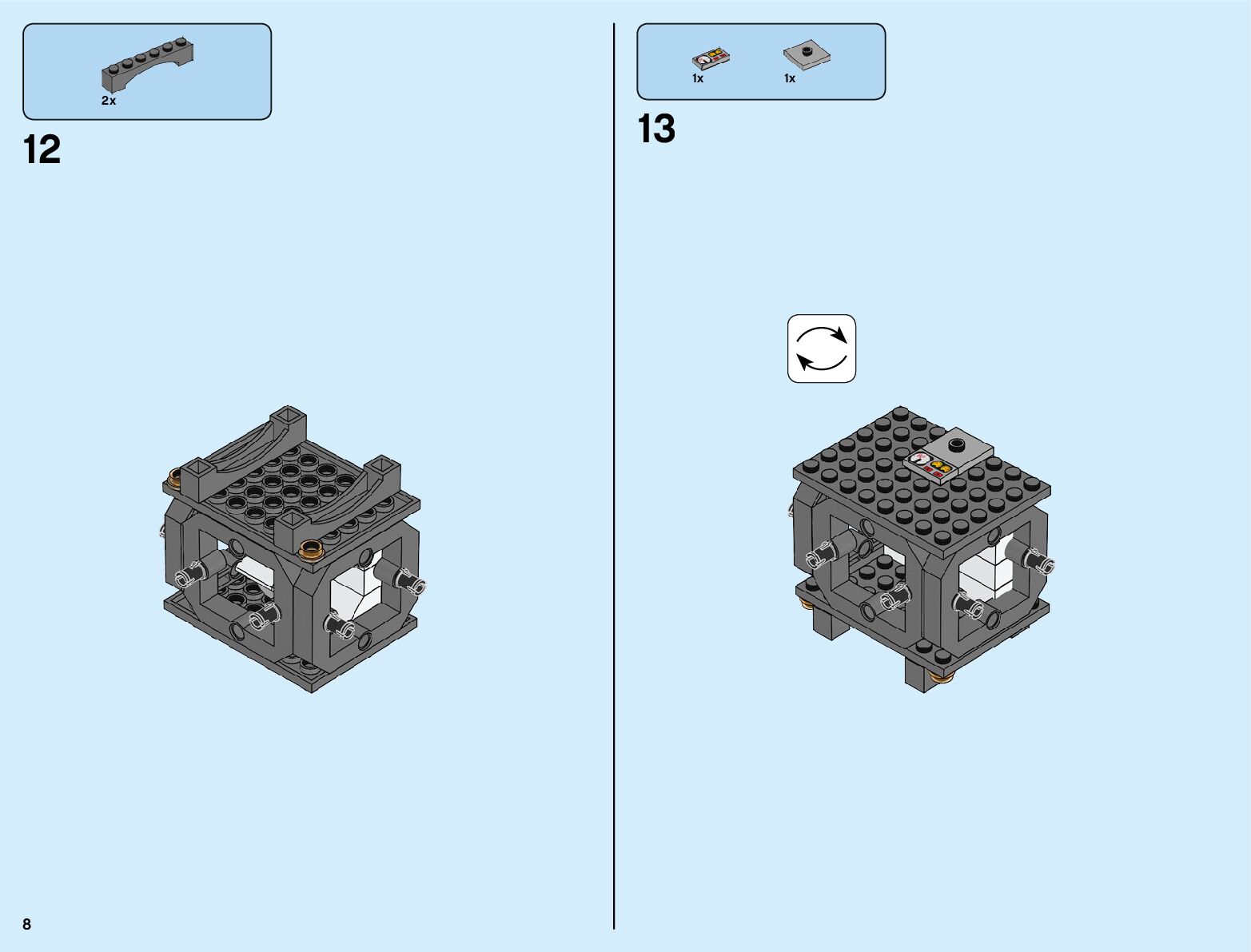 2x

12

1x

1x

13

8