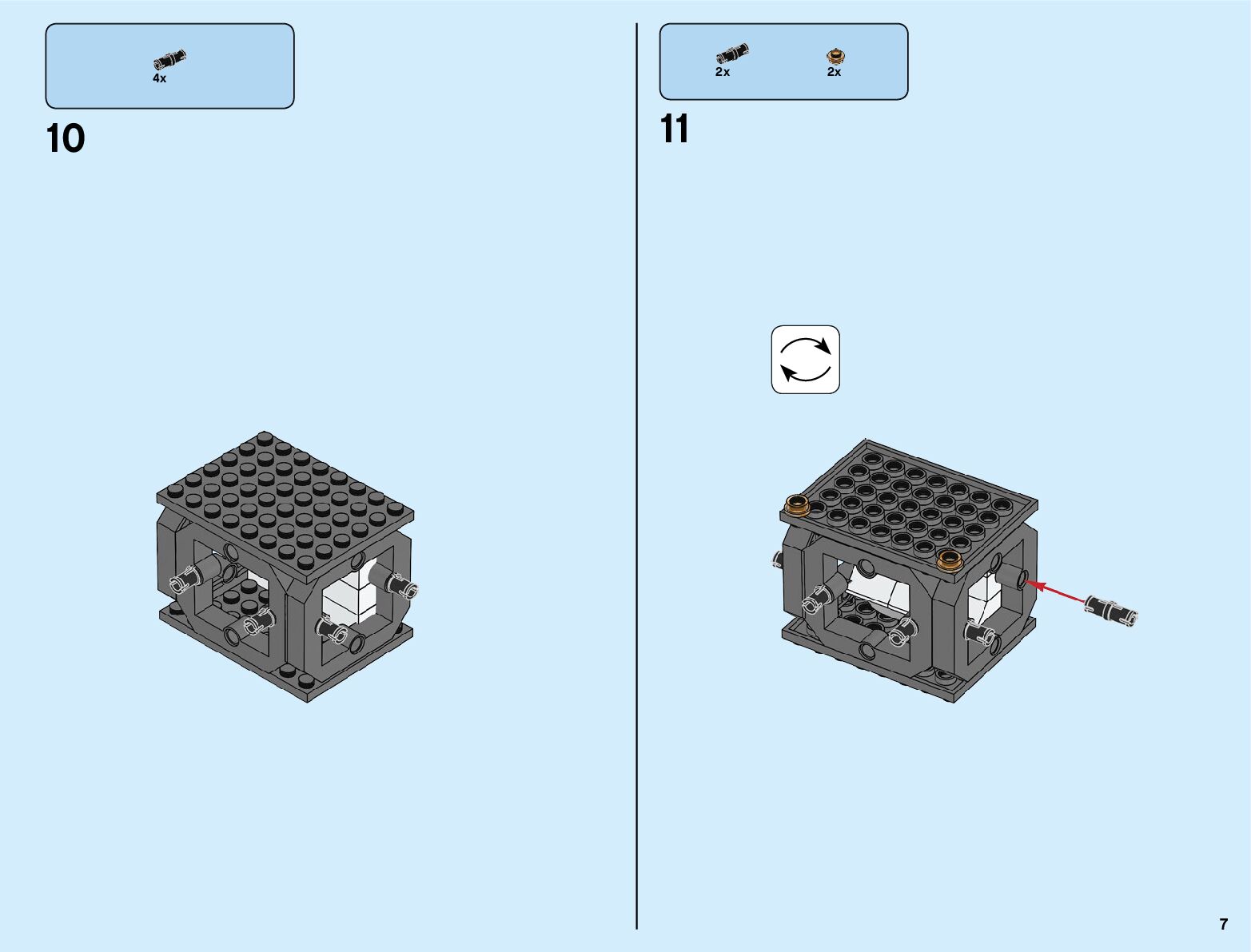 4x

10

2x 2x

11

7