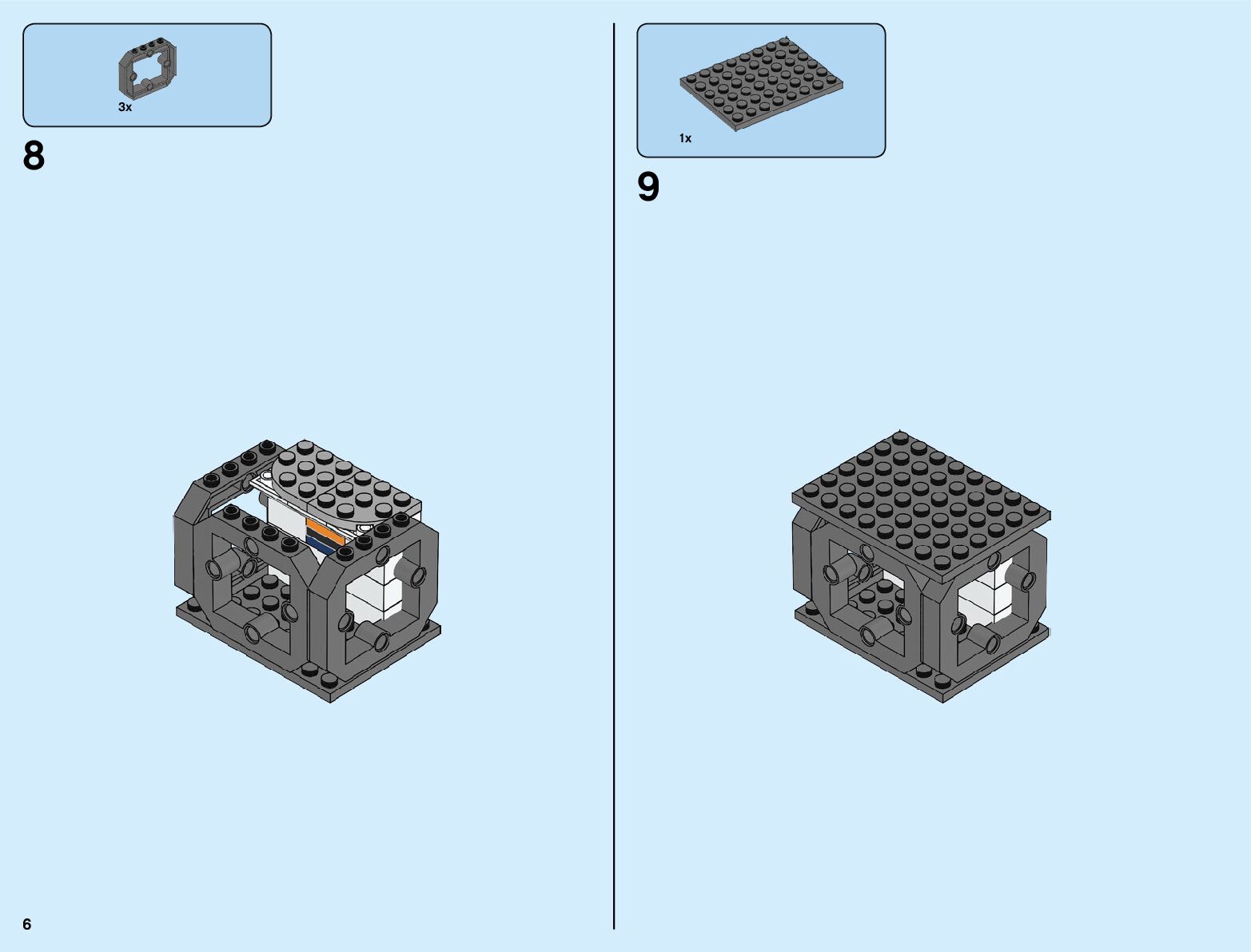 3x

8

6

1x

9