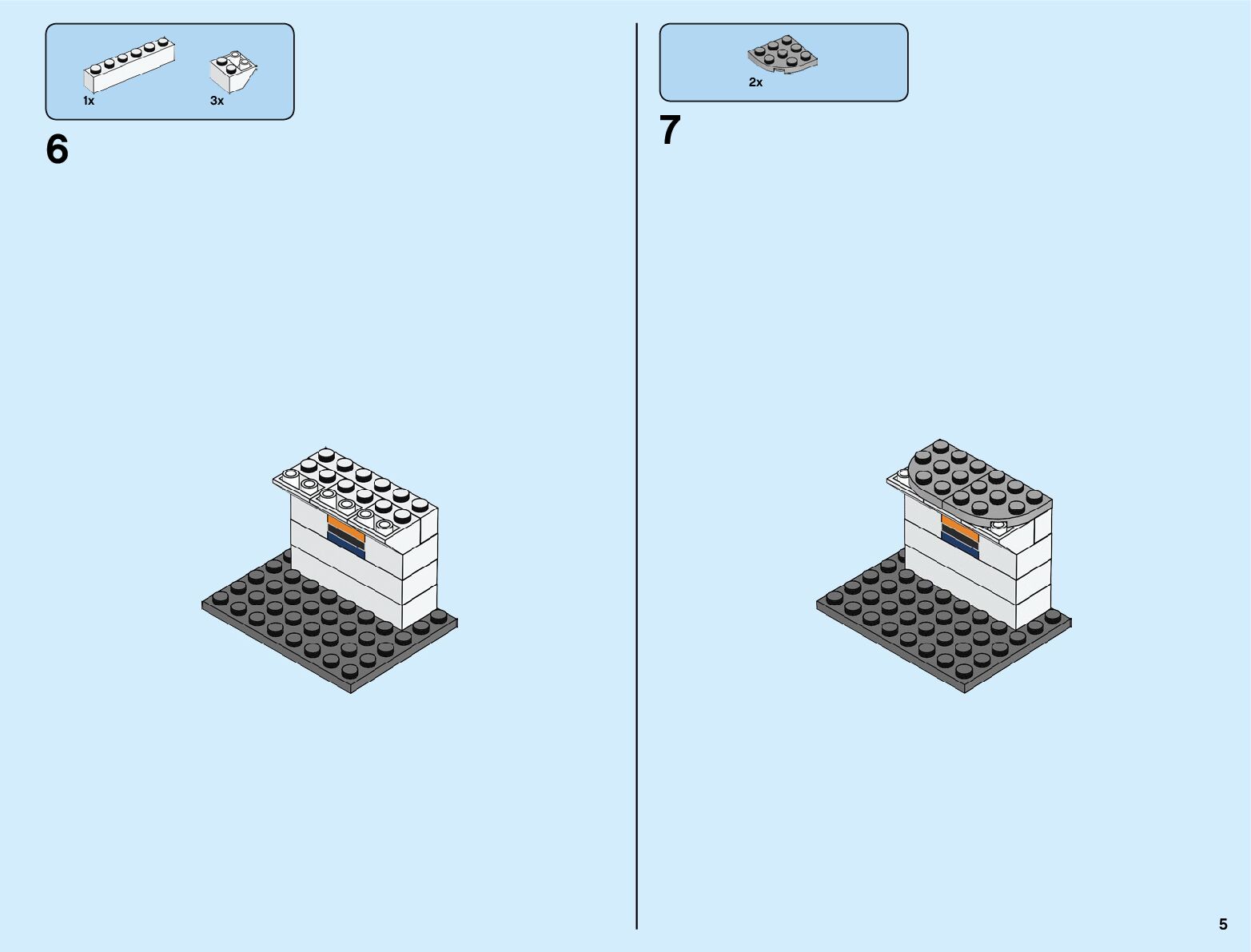 1x
3x

6

2x

7

5