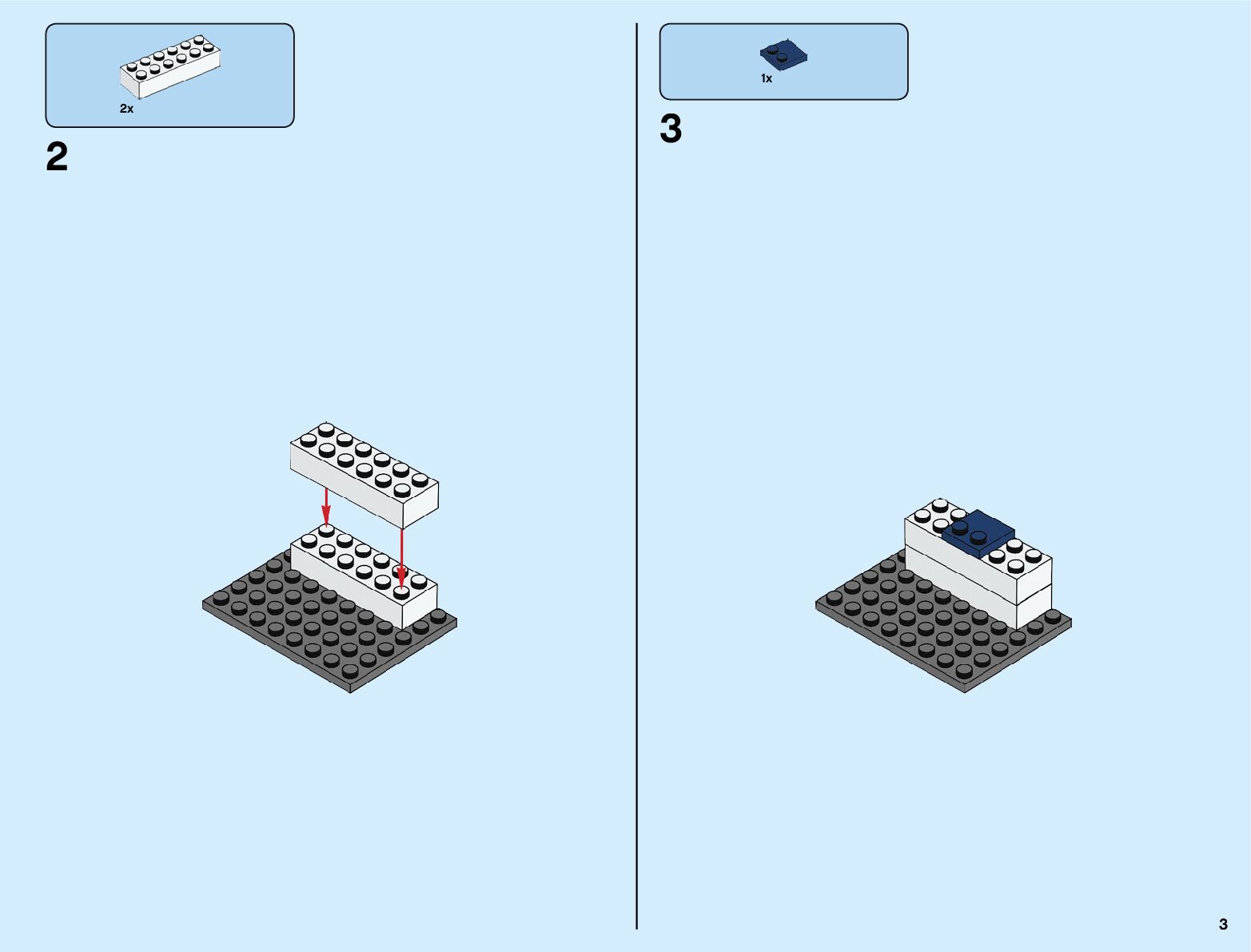 2x

2

1x

3

3