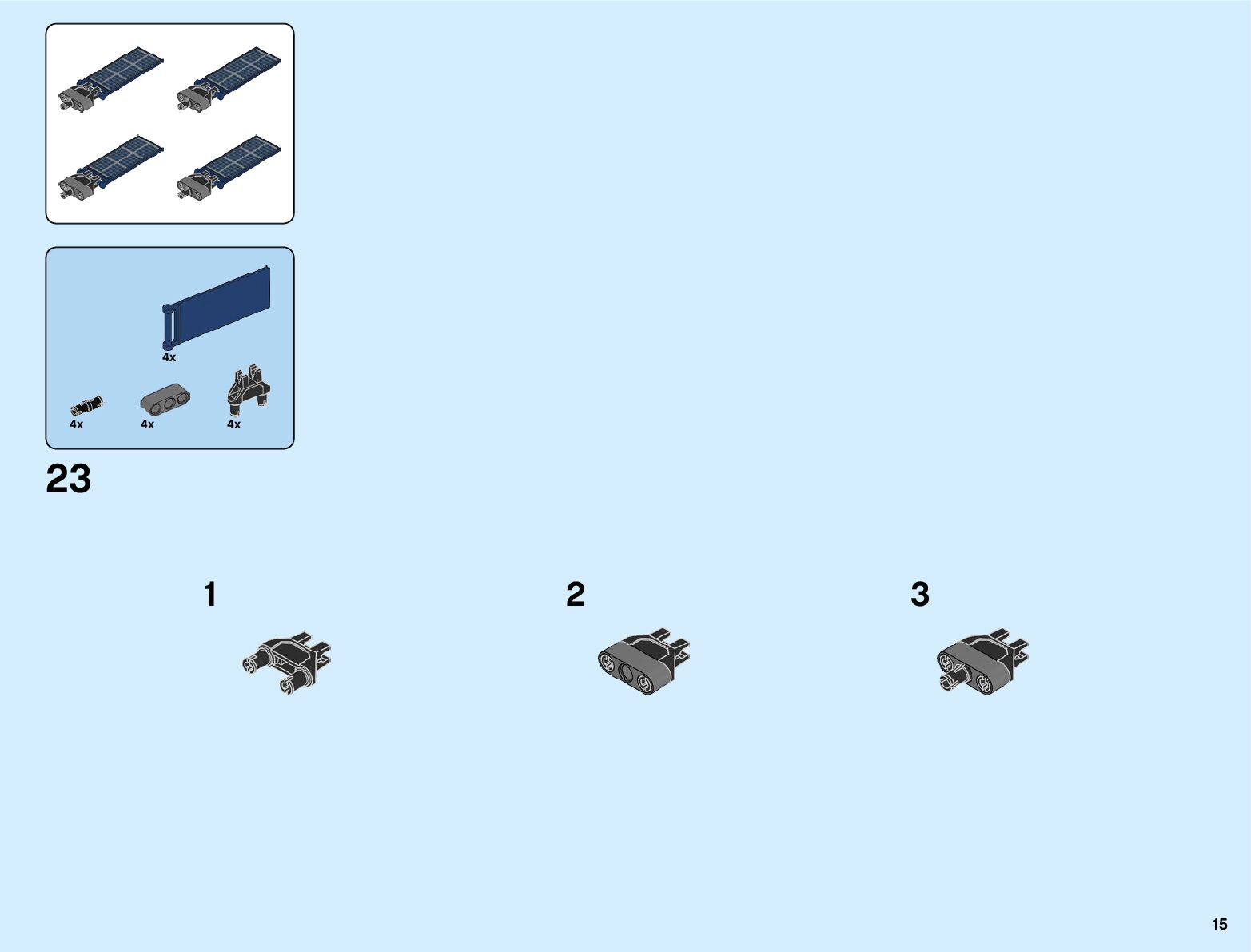 4x

4x

4x

4x

23

1

2

3

15