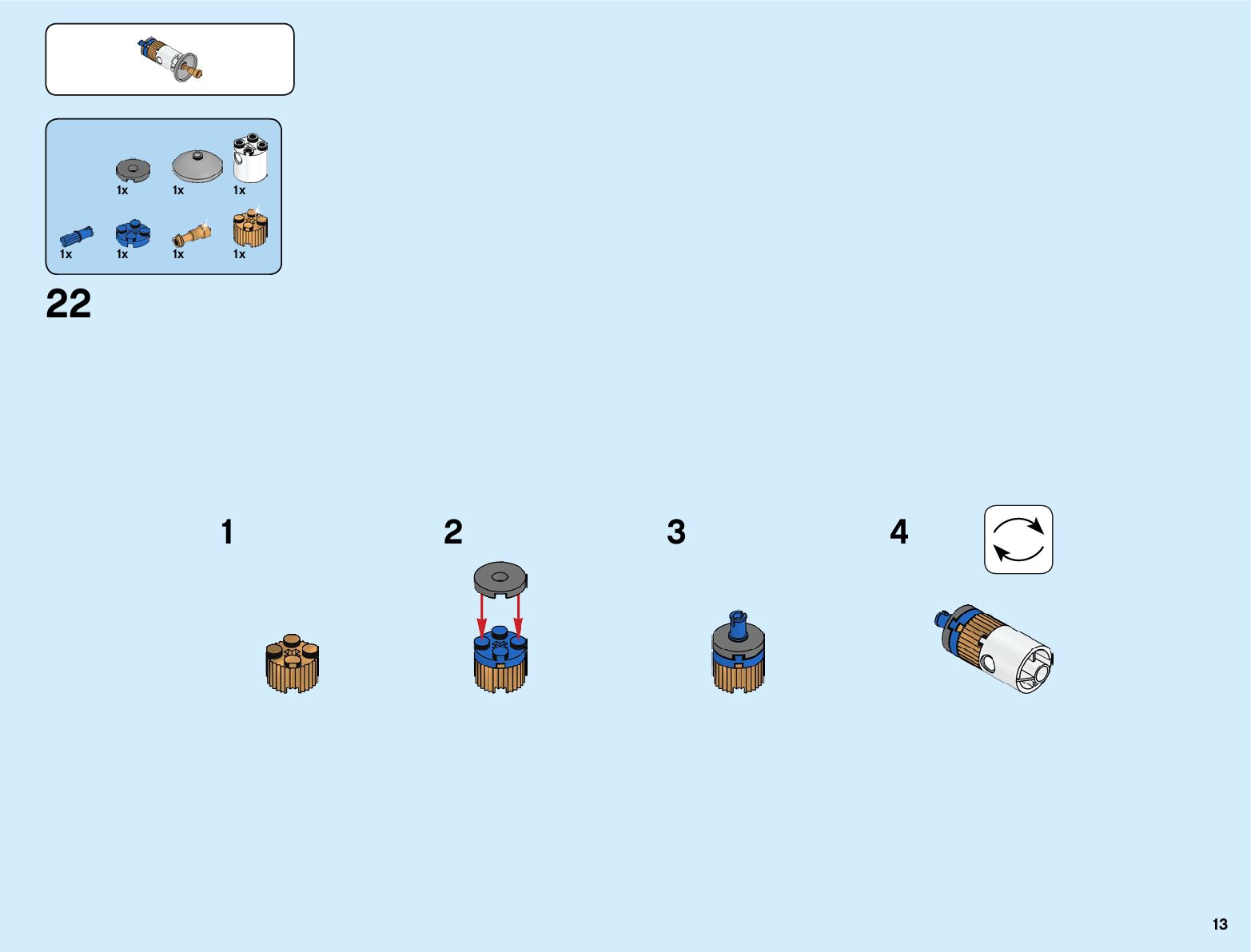 1x 1x 1x
1x 1x 1x 1x

22

1

2

3

4

13