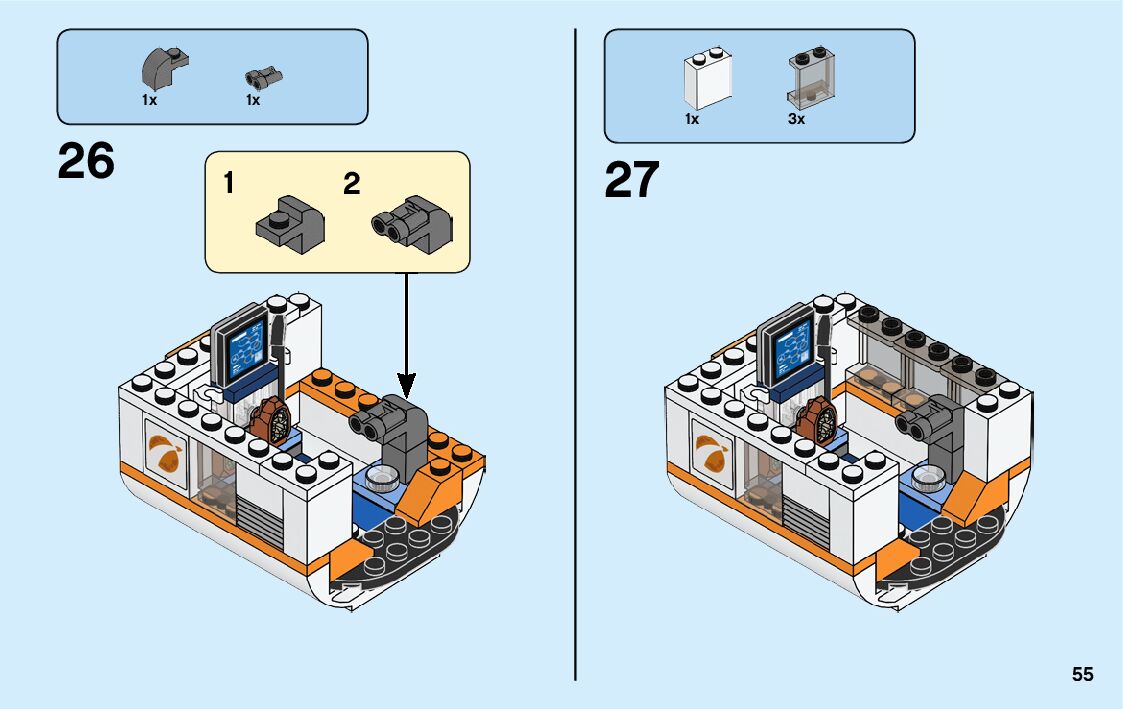 1x 1x

26

1 2

1x 3x

27

55