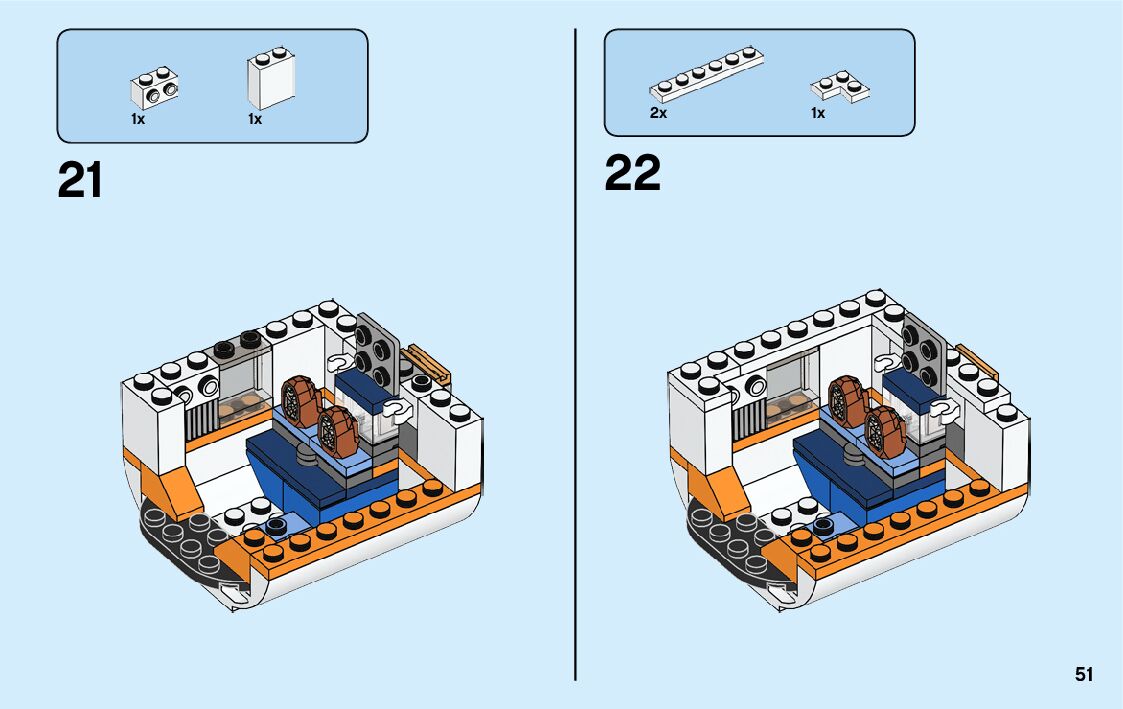 1x
1x

21

2x
1x

22

51