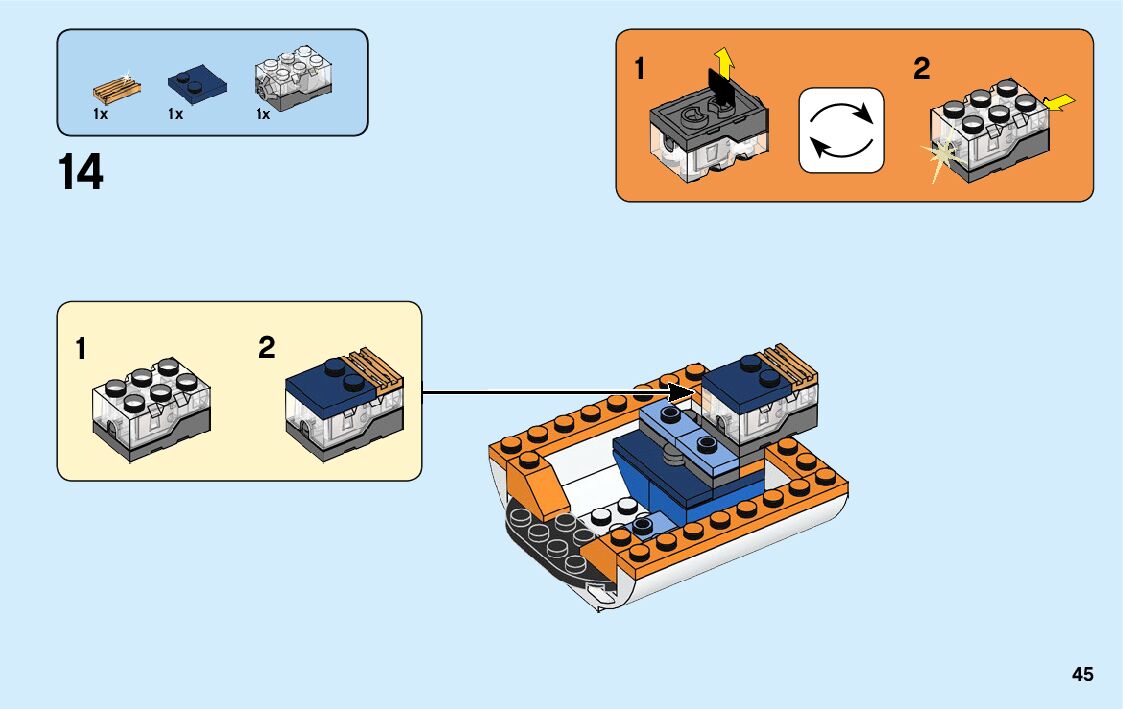 1x 1x 1x

14

1 2

1 2

45