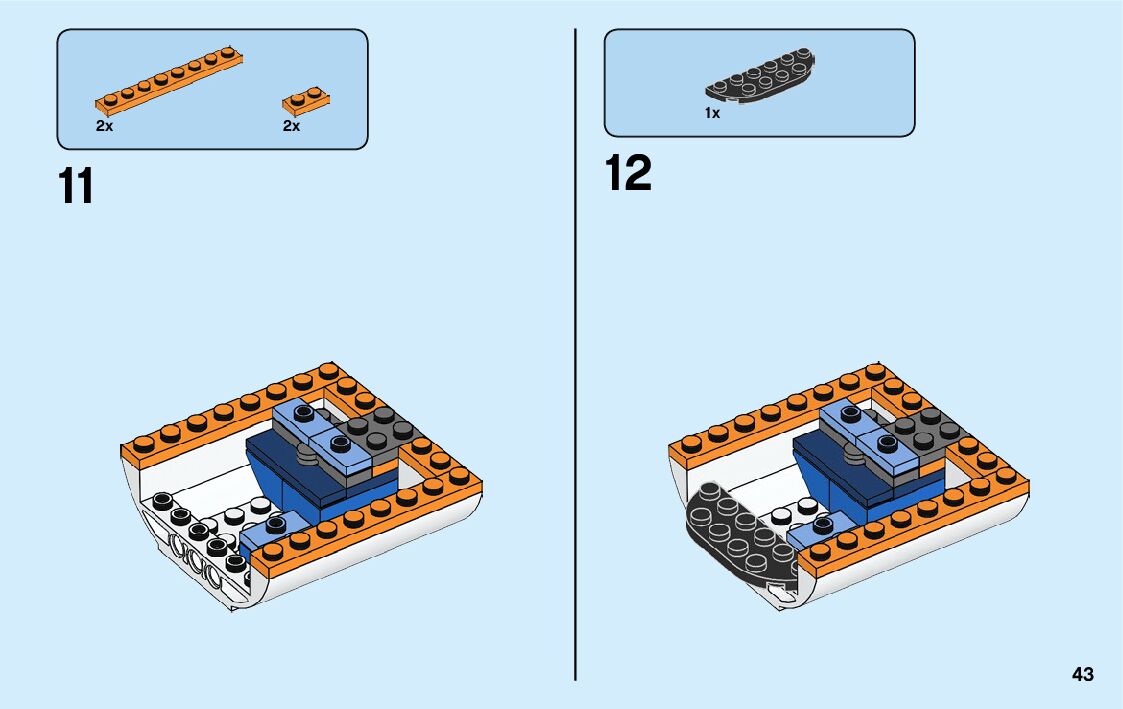 2x

2x

11

1x

12

43