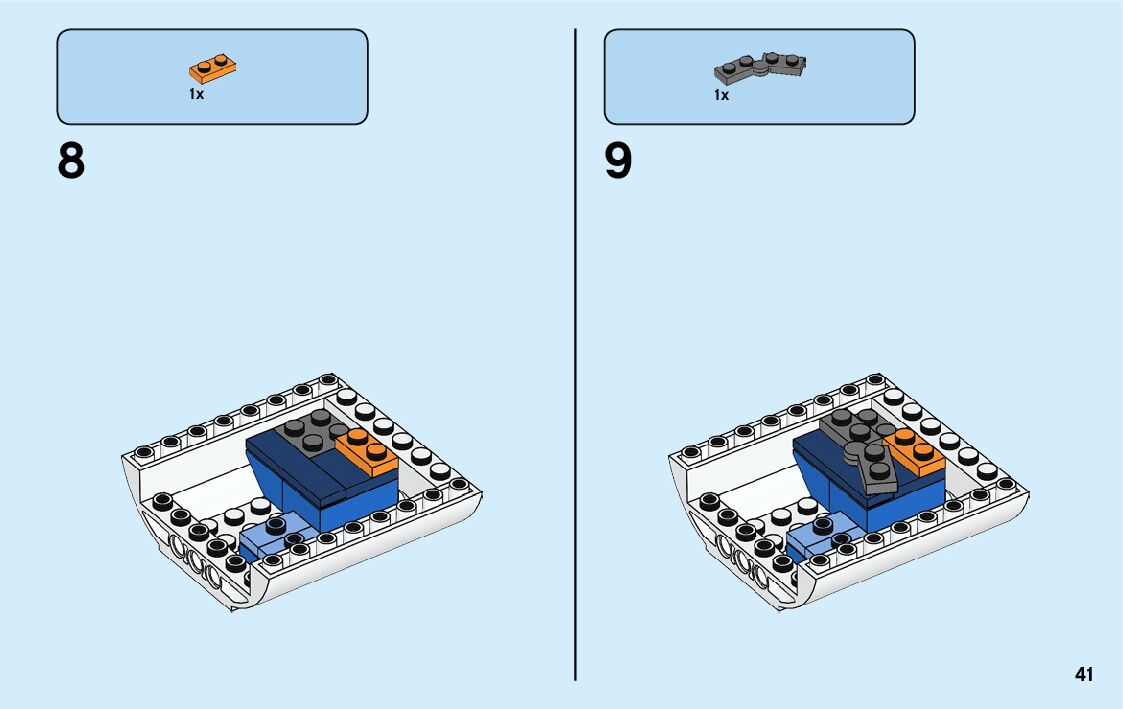 1x

8

1x

9

41