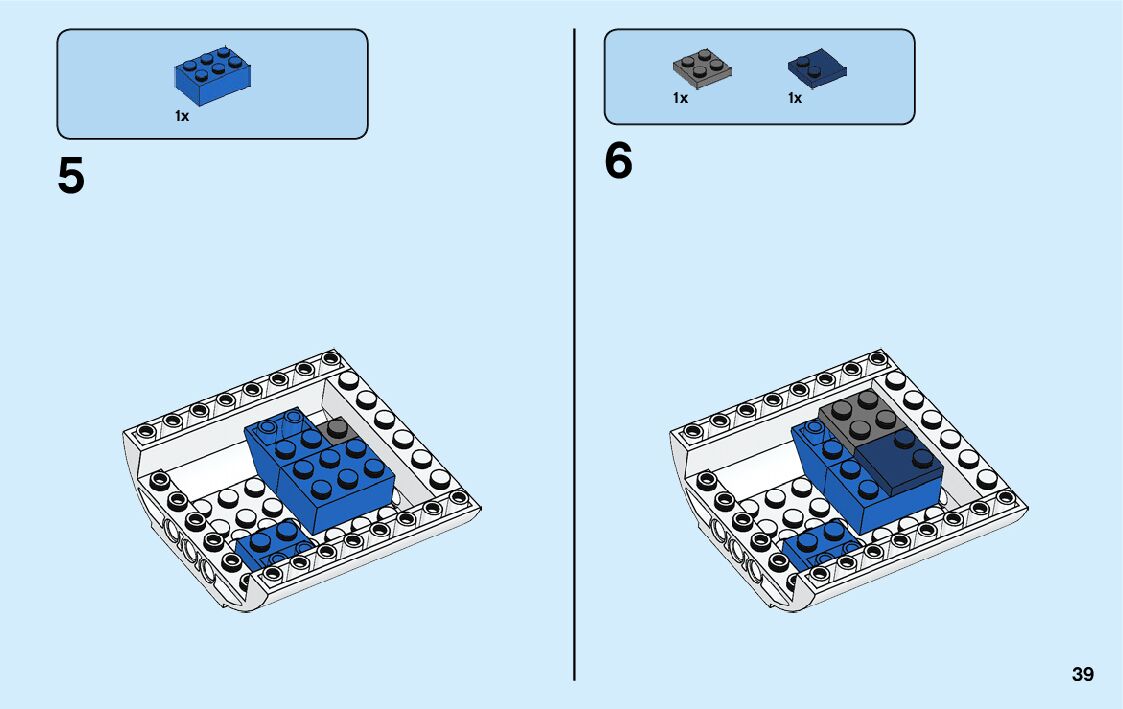 1x

5

1x 1x

6

39