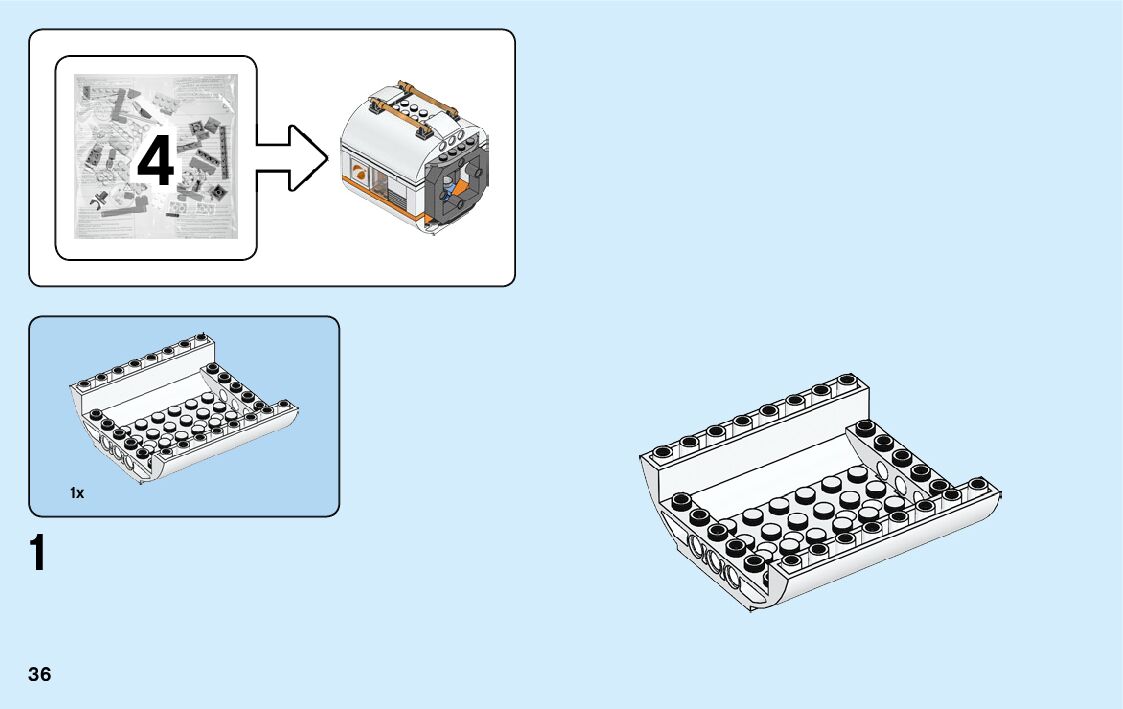 4

1x

1

36