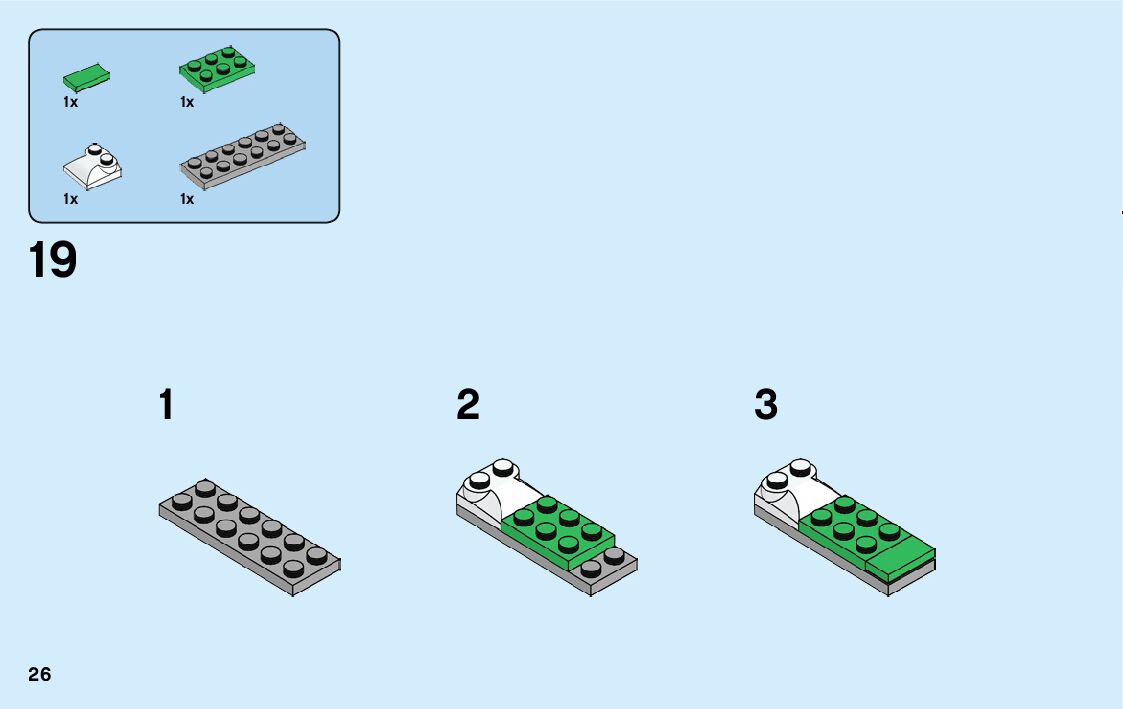 1x
1x
1x
1x

19

1

2

3

26