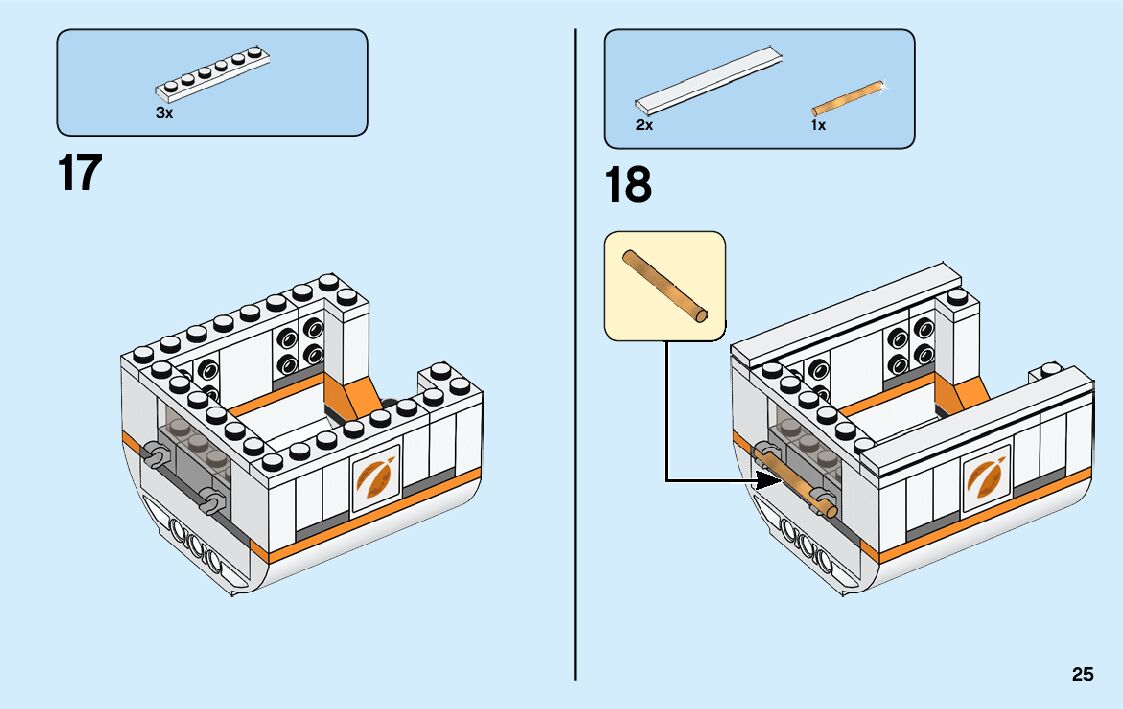 3x

17

2x

1x

18

25