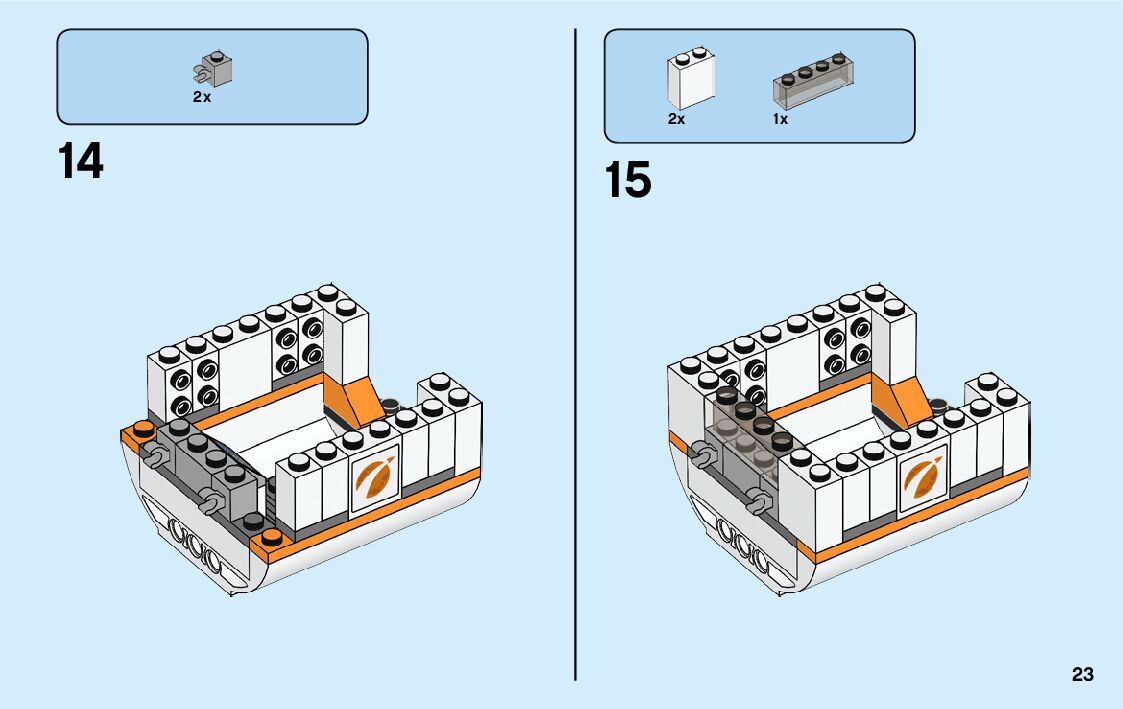 2x

14

2x

1x

15

23