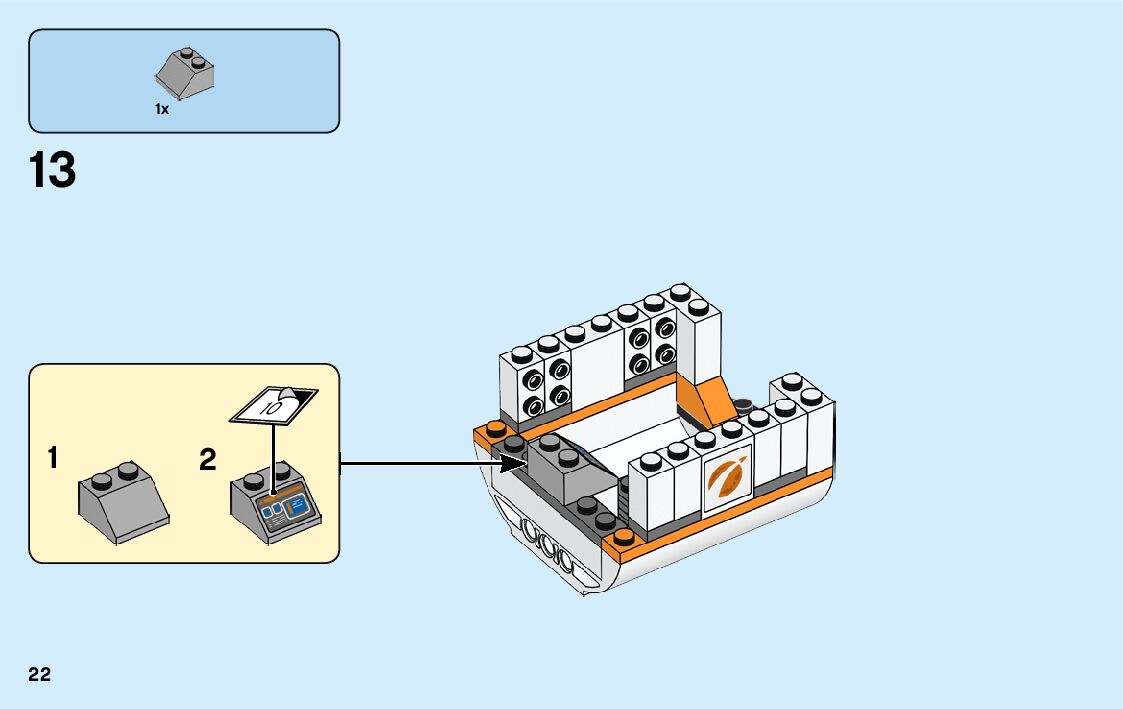 1x

13

1

2

10

22