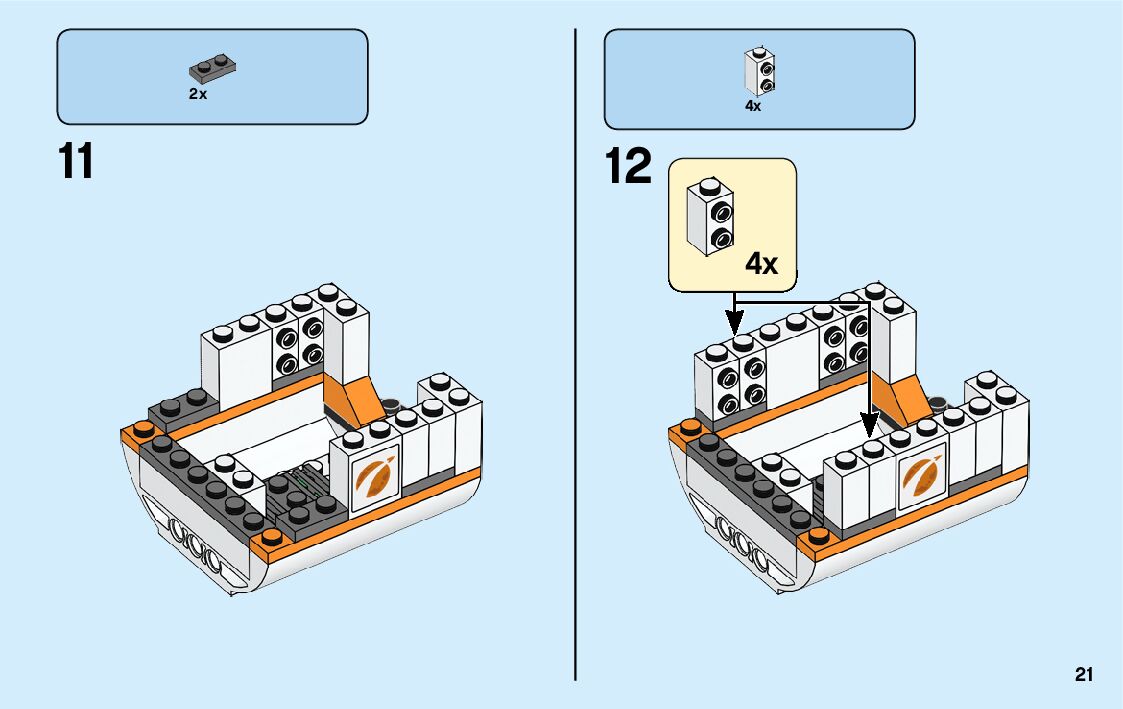 2x

11

4x

12

4x

21