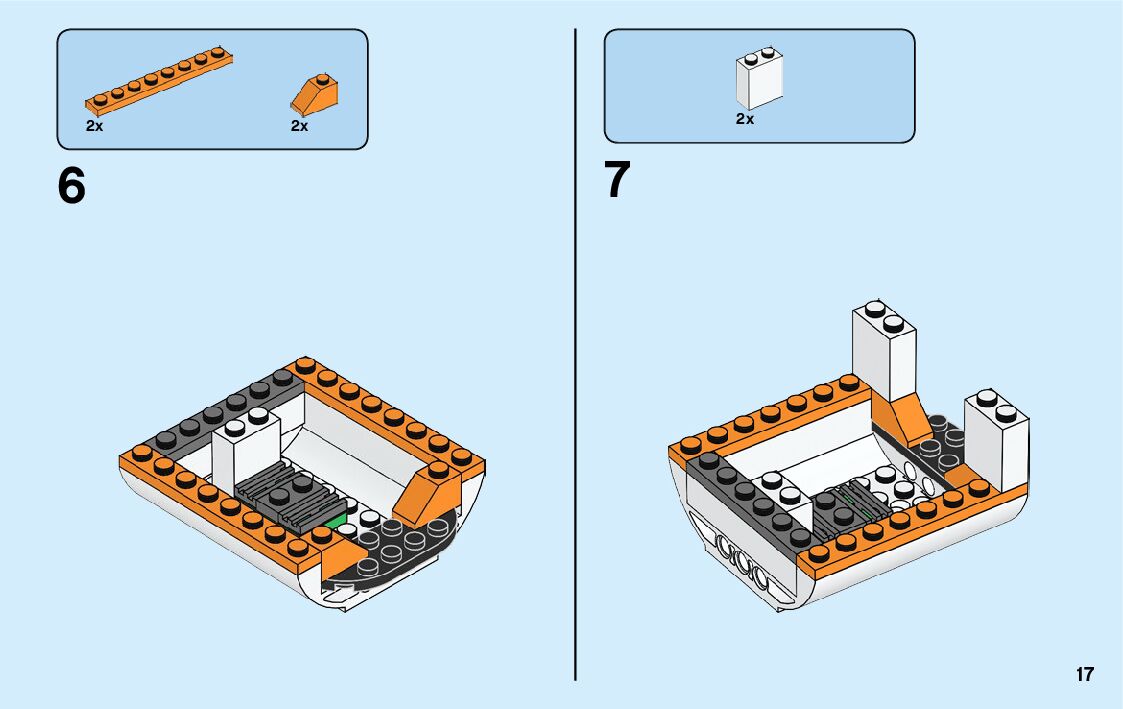 2x

2x

6

2x

7

17