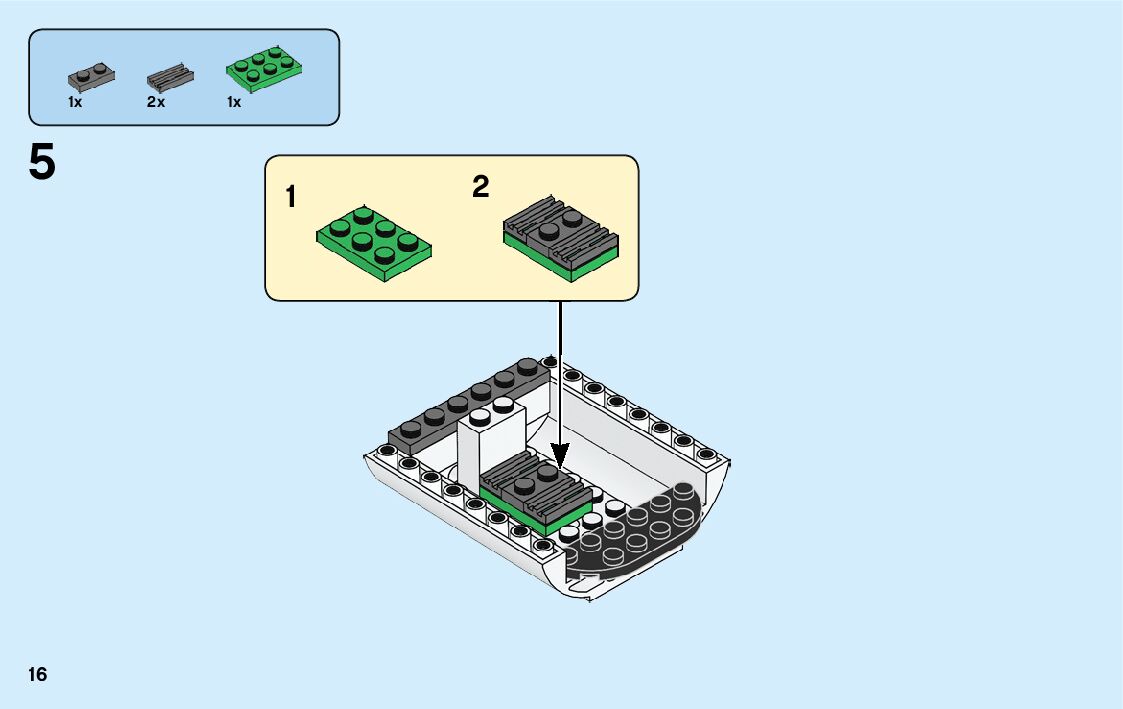 1x 2x 1x

5

1

2

16