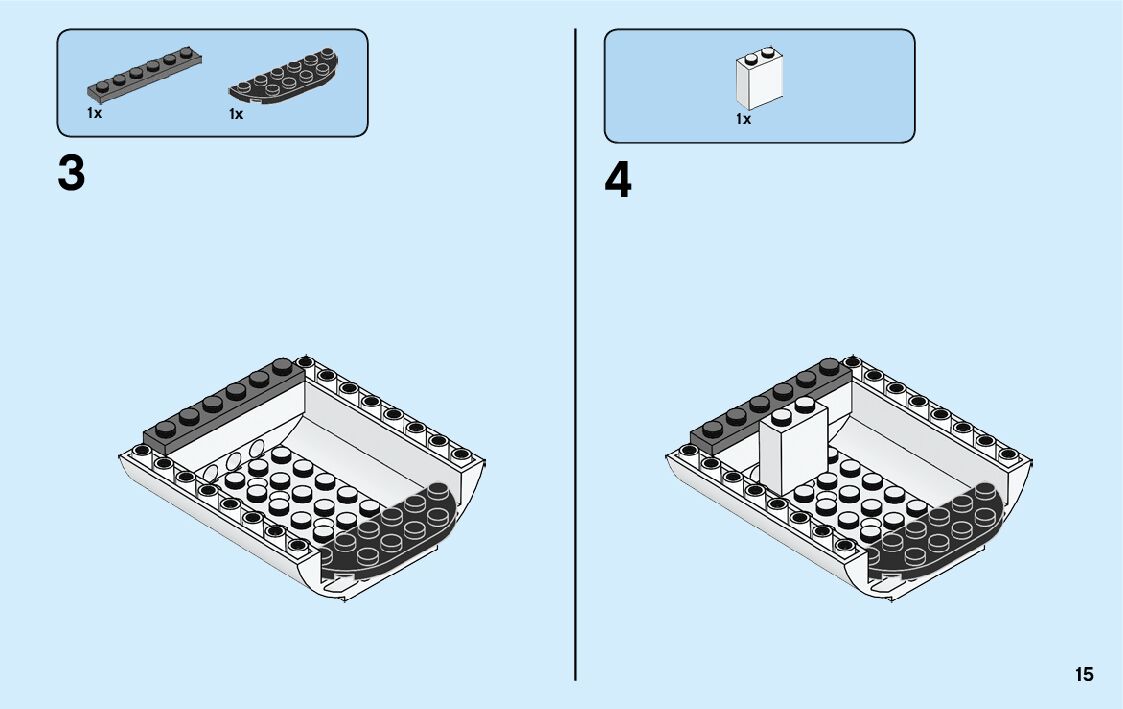 1x 1x

3

1x

4

15