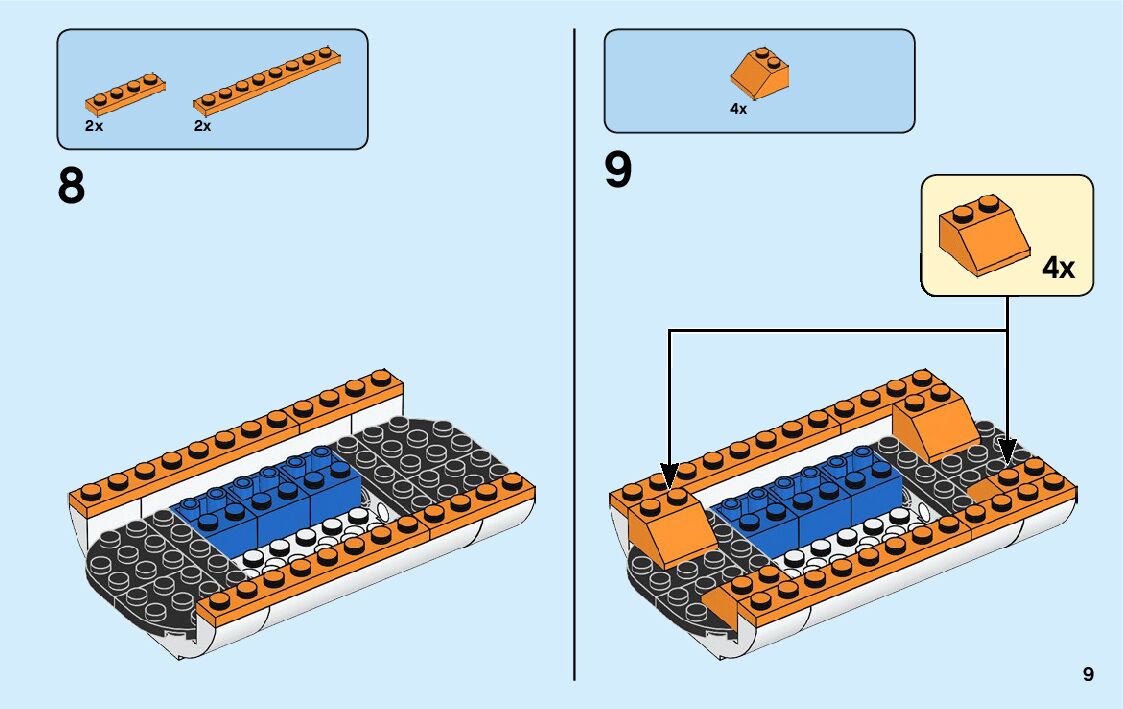 2x 2x

8

4x

9

4x

9